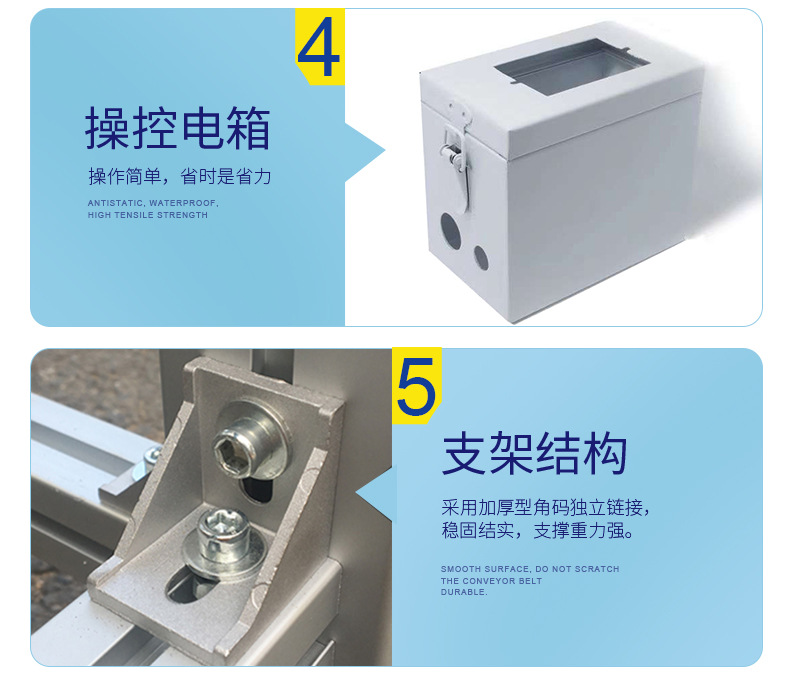 4

操控电箱

操作简单，省时是省力

ANTISTATIC, WATERPROOF, HIGH TENSILE STRENGTH

5

支架结构

采用加厚型角码独立链接，稳固结实，支撑重力强。

SMOOTH SURFACE, DO NOT SCRATCH THE CONVEYOR BELT DURABLE.