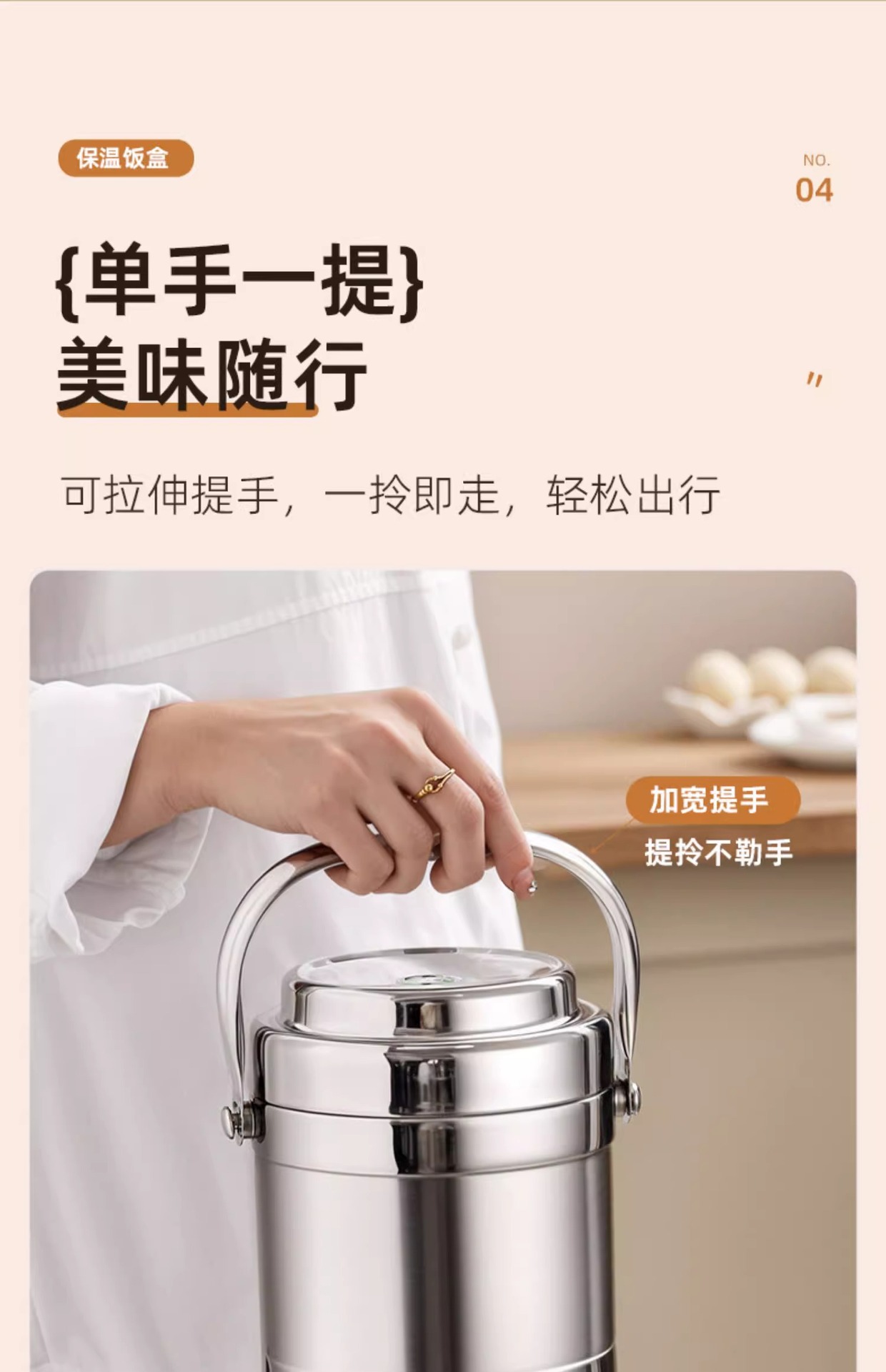 保温饭盒

NO.
04

{单手一提}
美味随行

"

可拉伸提手，一拎即走，轻松出行

加宽提手
提拎不勒手