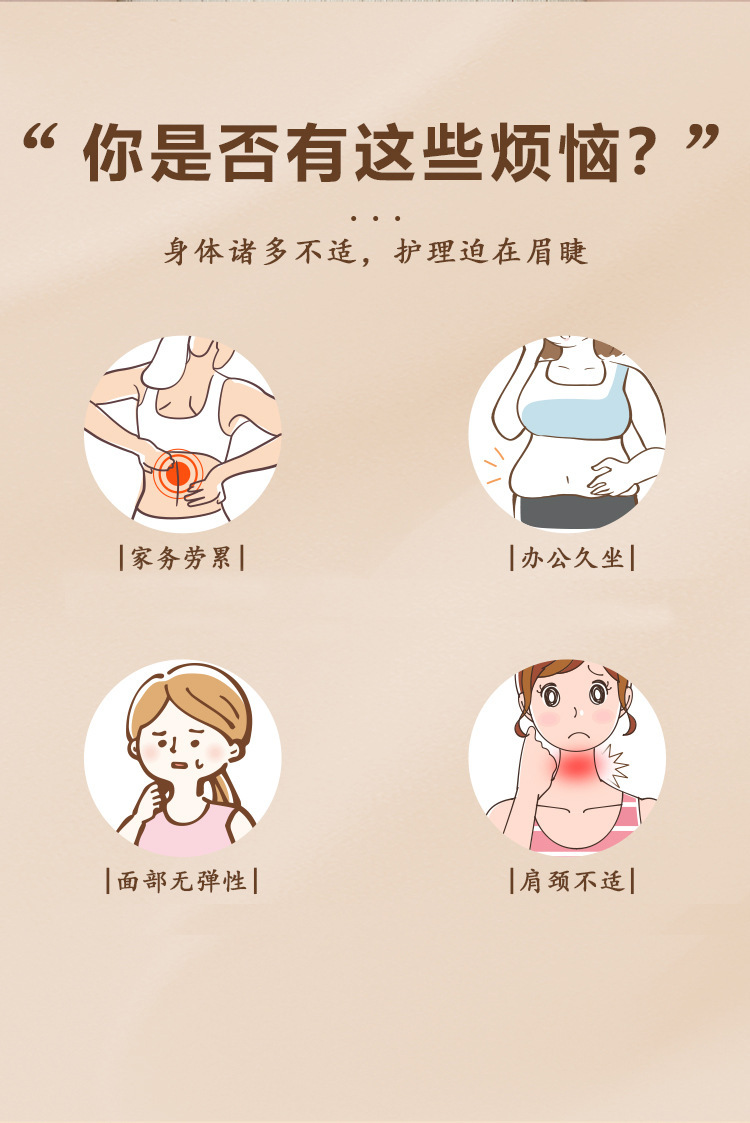 “ 你是否有这些烦恼？”

...

身体诸多不适，护理迫在眉睫

|家务劳累|

|办公久坐|

|面部无弹性|

|肩颈不适|