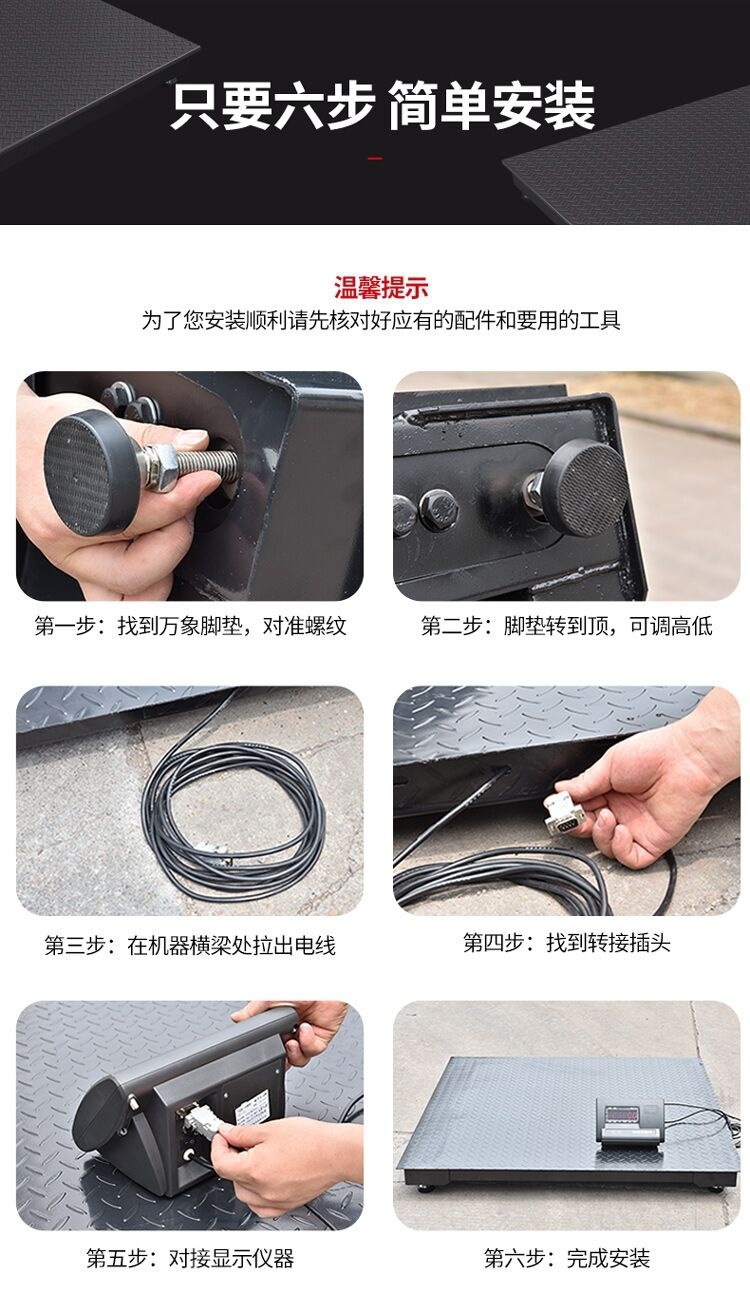 只要六步 简单安装

温馨提示
为了您安装顺利请先核对好应有的配件和要用的工具

第一步：找到万象脚垫，对准螺纹

第二步：脚垫转到顶，可调高低

第三步：在机器横梁处拉出电线

第四步：找到转接插头

第五步：对接显示仪器

第六步：完成安装