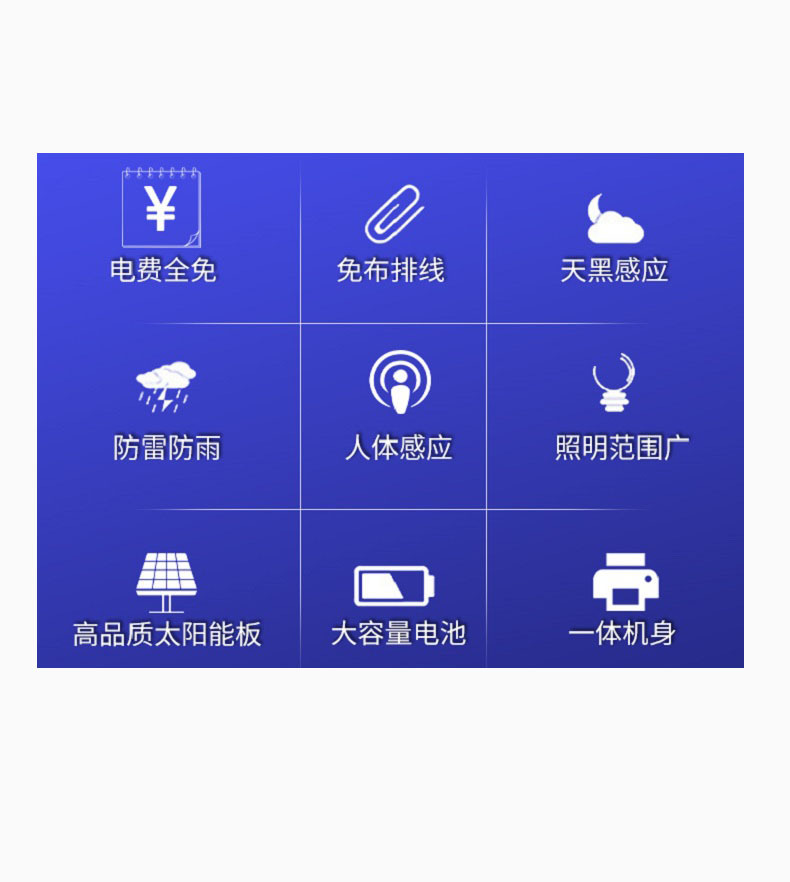 ¥

电费全免

免布排线

天黑感应

防雷防雨

人体感应

照明范围广

高品质太阳能板

大容量电池

一体机身