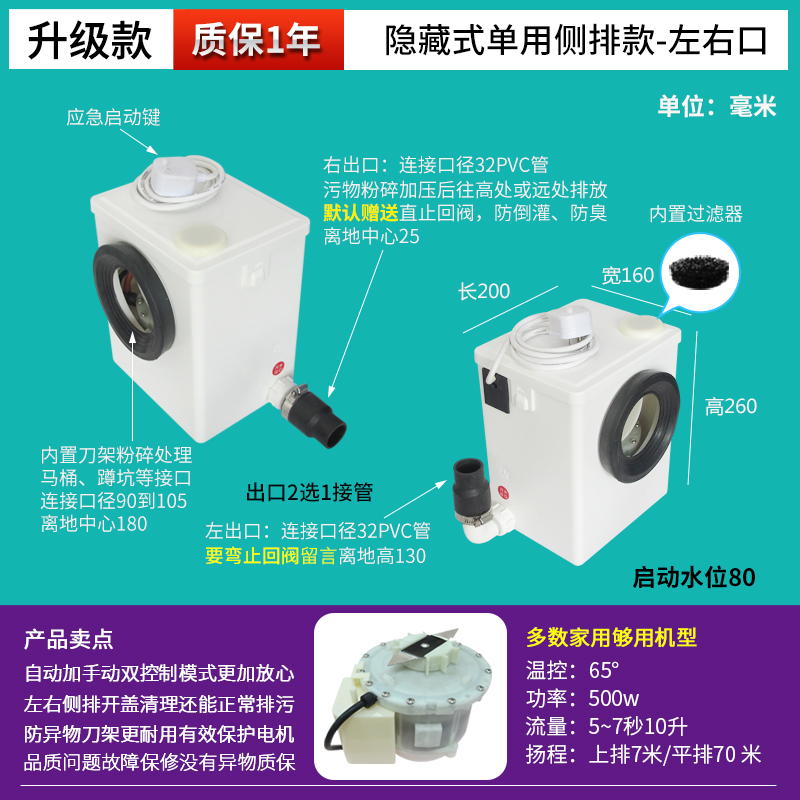 升级款 质保1年 隐藏式单用侧排款-左右口

单位：毫米

应急启动键

右出口：连接口径32PVC管
污物粉碎加压后往高处或远处排放
默认赠送直止回阀，防倒灌、防臭
离地中心25

内置过滤器

长200
宽160

高260

内置刀架粉碎处理
马桶、蹲坑等接口
连接口径90到105
离地中心180

出口2选1接管

左出口：连接口径32PVC管
要弯止回阀留言离地高130

启动水位80

产品卖点
自动加手动双控制模式更加放心
左右侧排开盖清理还能正常排污
防异物刀架更耐用有效保护电机
品质问题故障保修没有异物质保

多数家用够用机型
温控：65°
功率：500w
流量：5~7秒10升
扬程：上排7米/平排70 米