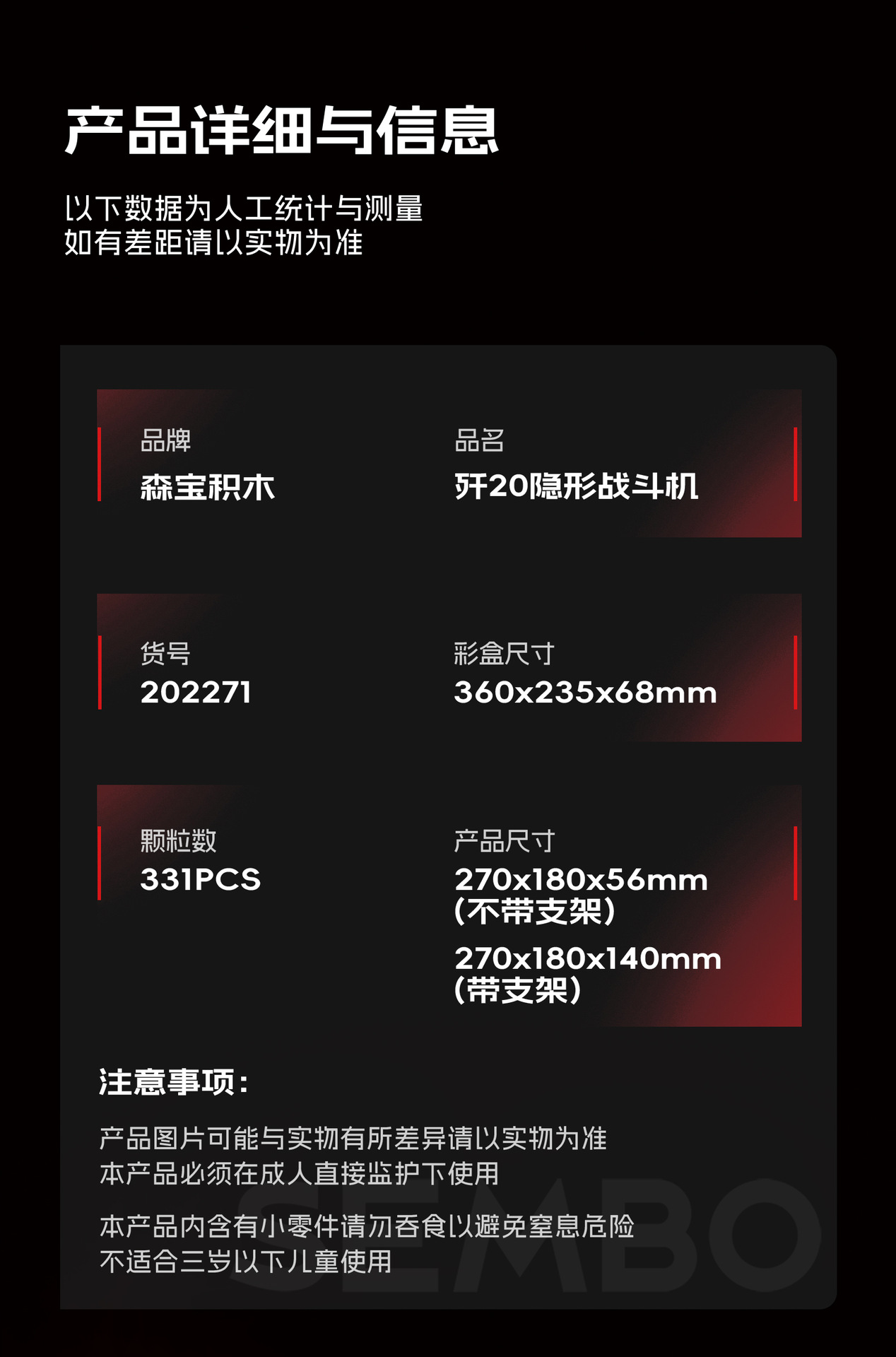 产品详细与信息

以下数据为人工统计与测量
如有差距请以实物为准

品牌
森宝积木

品名
歼20隐形战斗机

货号
202271

彩盒尺寸
360x235x68mm

颗粒数
331PCS

产品尺寸
270x180x56mm
(不带支架)
270x180x140mm
(带支架)

注意事项:

产品图片可能与实物有所差异请以实物为准
本产品必须在成人直接监护下使用

本产品内含有小零件请勿吞食以避免窒息危险
不适合三岁以下儿童使用

SEMBO