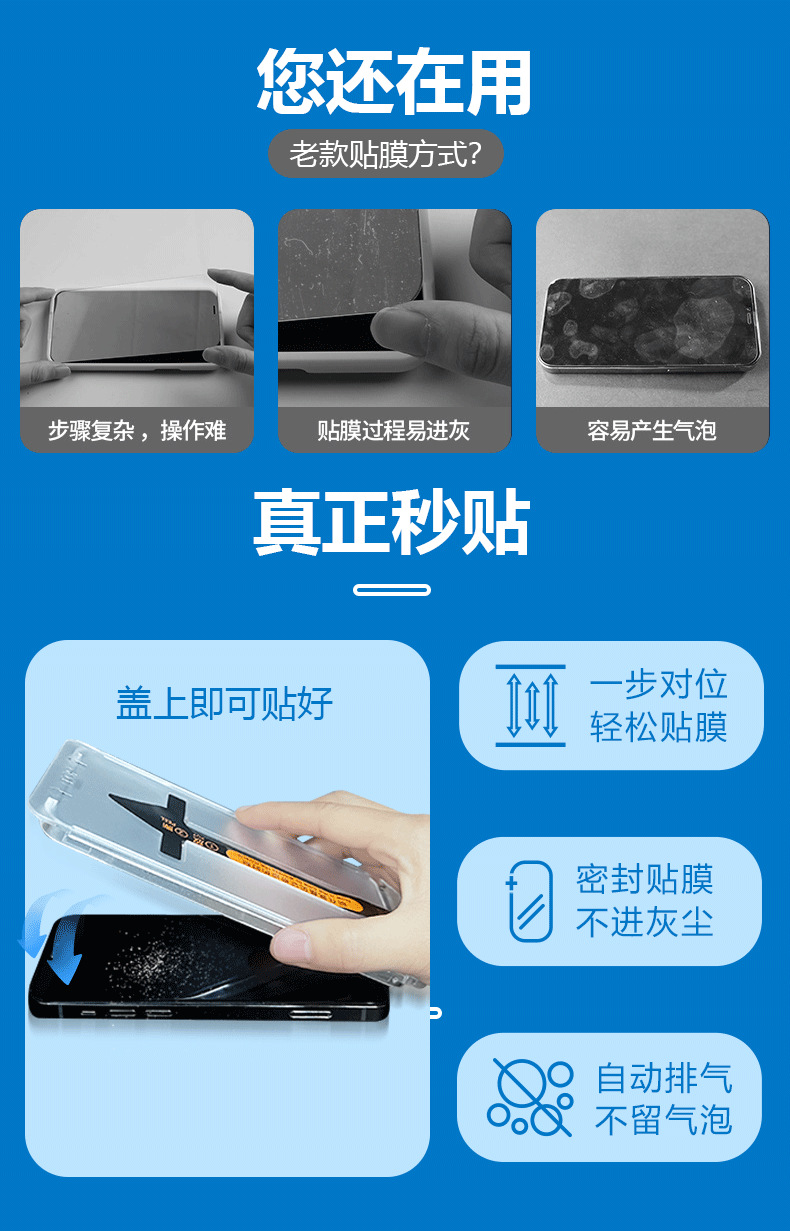 您还在用

老款贴膜方式?

步骤复杂，操作难

贴膜过程易进灰

容易产生气泡

真正秒贴

盖上即可贴好

一步对位
轻松贴膜

密封贴膜
不进灰尘

自动排气
不留气泡