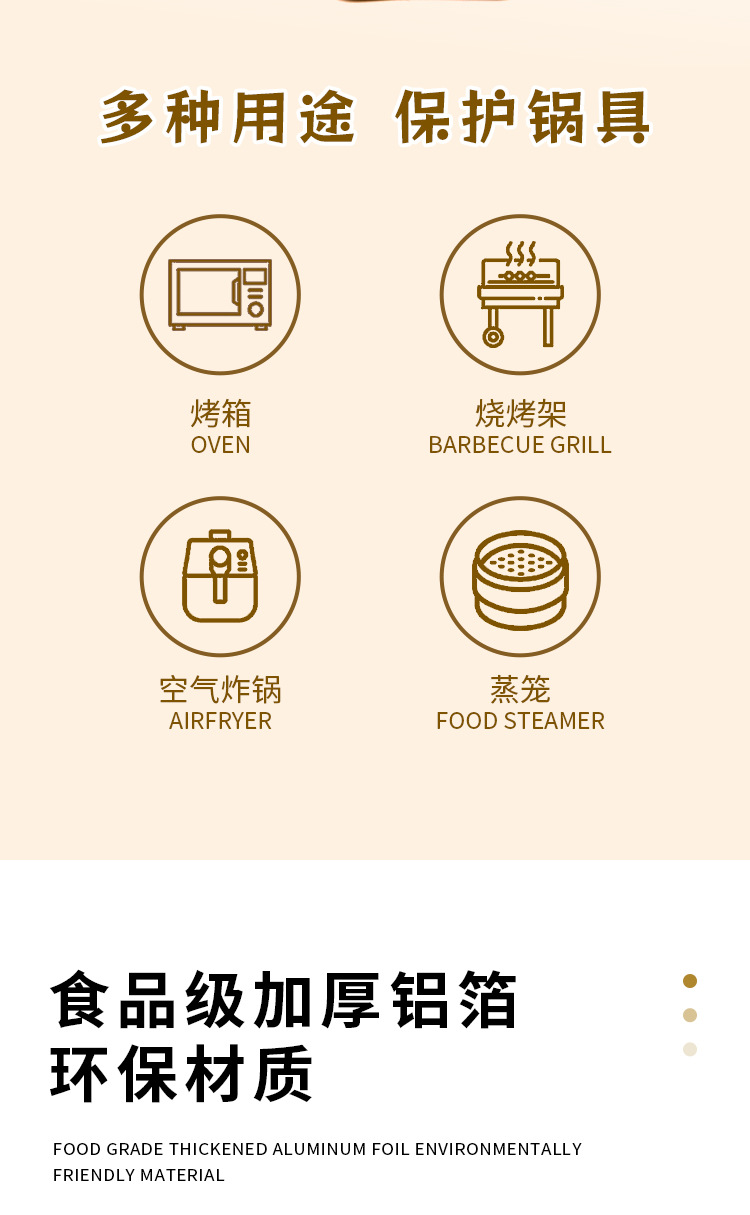 多种用途 保护锅具

烤箱
OVEN

烧烤架
BARBECUE GRILL

空气炸锅
AIRFRYER

蒸笼
FOOD STEAMER

食品级加厚铝箔
环保材质

FOOD GRADE THICKENED ALUMINUM FOIL ENVIRONMENTALLY FRIENDLY MATERIAL