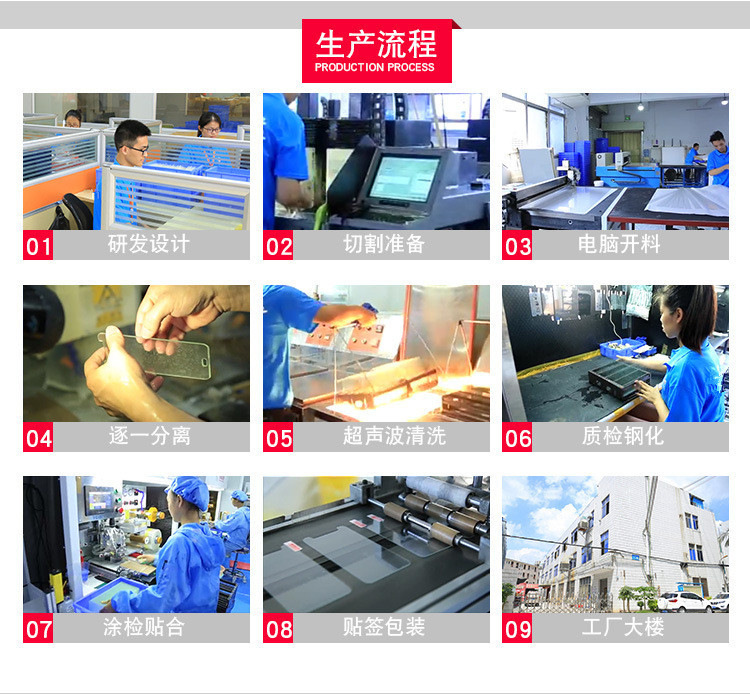 生产流程
PRODUCTION PROCESS

01 研发设计

02 切割准备

03 电脑开料

04 逐一分离

05 超声波清洗

06 质检钢化

07 涂检贴合

08 贴签包装

09 工厂大楼