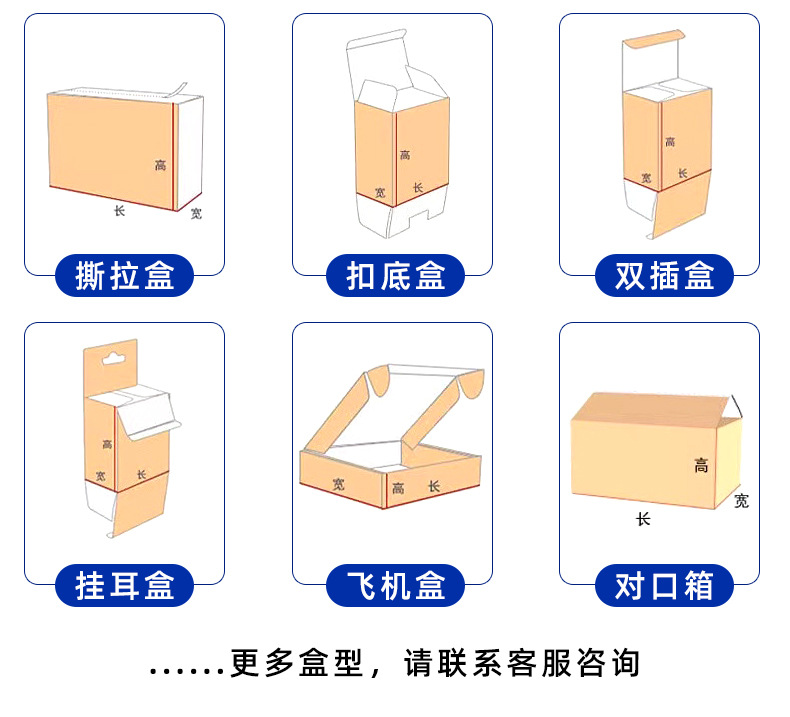 高
长
宽
撕拉盒

高
宽
长
扣底盒

高
宽
长
双插盒

高
宽
长
挂耳盒

宽
高
长
飞机盒

高
宽
长
对口箱

……更多盒型，请联系客服咨询