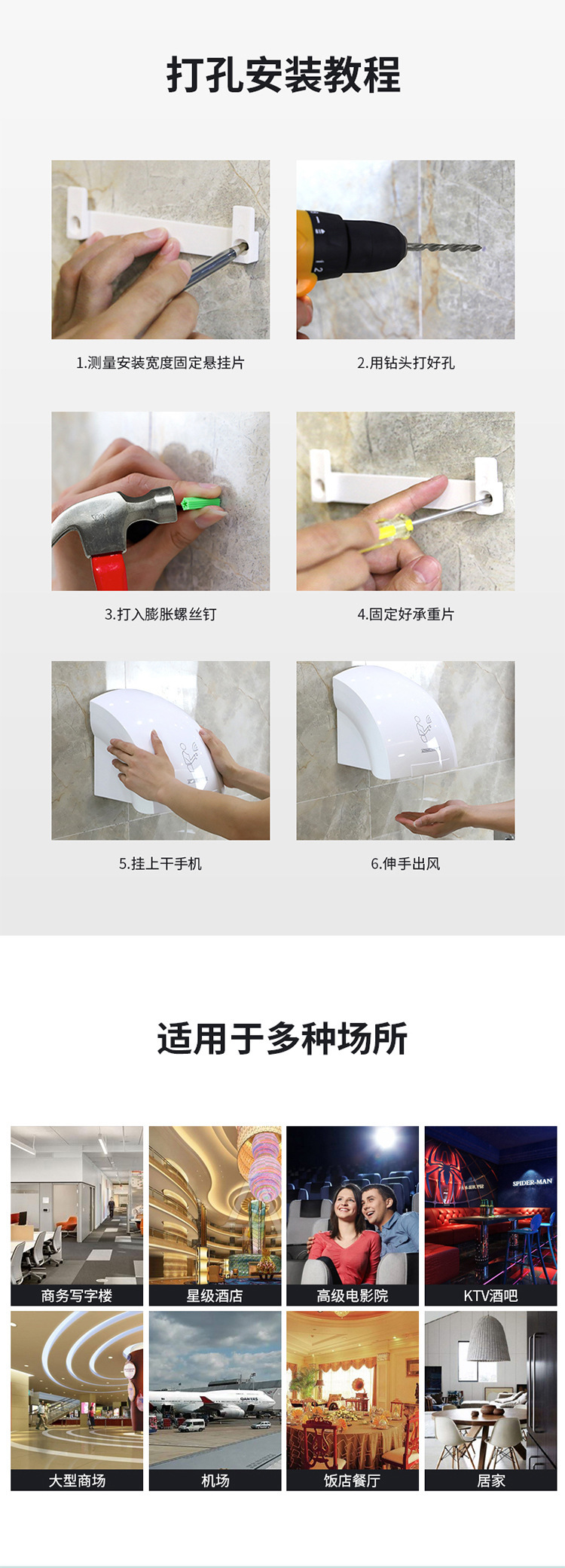 打孔安装教程

1.测量安装宽度固定悬挂片

2.用钻头打好孔

3.打入膨胀螺丝钉

4.固定好承重片

5.挂上干手机

6.伸手出风

适用于多种场所

SPIDER-MAN

商务写字楼

星级酒店

高级电影院

KTV酒吧

QANTAS

大型商场

机场

饭店餐厅

居家