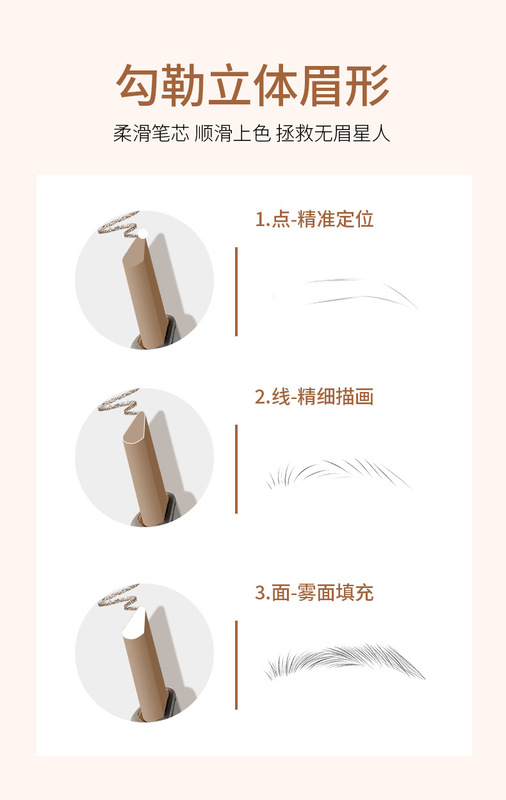 勾勒立体眉形

柔滑笔芯 顺滑上色 拯救无眉星人

1.点-精准定位

2.线-精细描画

3.面-雾面填充