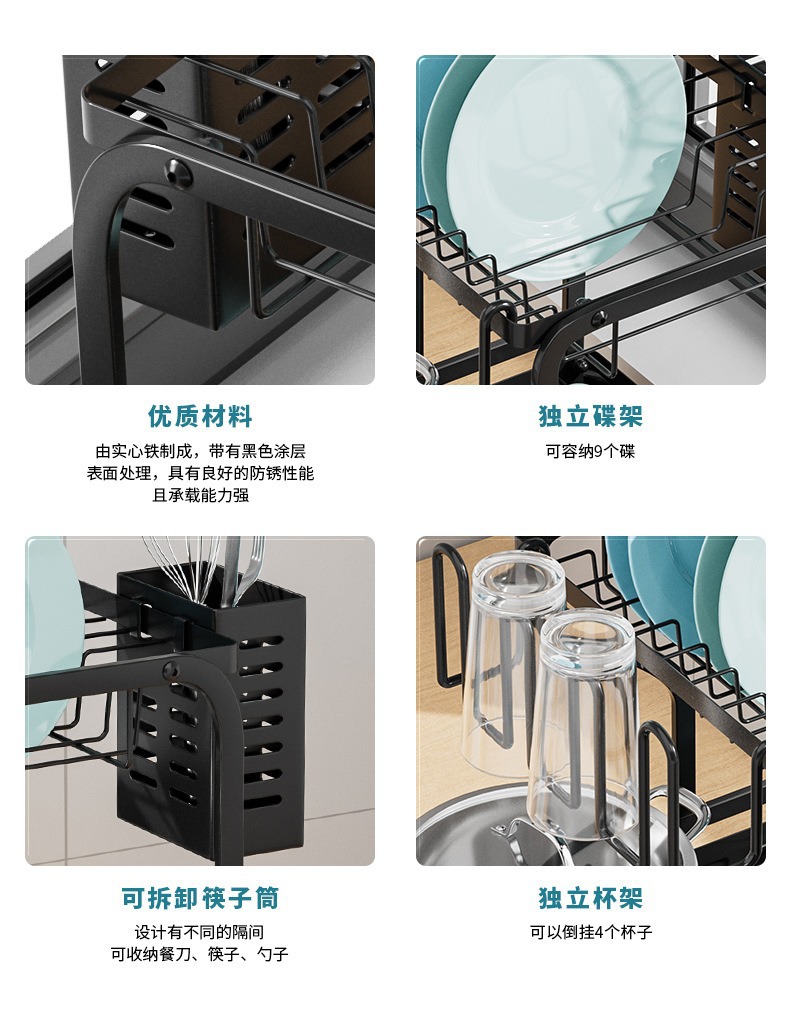 优质材料

由实心铁制成，带有黑色涂层
表面处理，具有良好的防锈性能
且承载能力强

独立碟架

可容纳9个碟

可拆卸筷子筒

设计有不同的隔间
可收纳餐刀、筷子、勺子

独立杯架

可以倒挂4个杯子