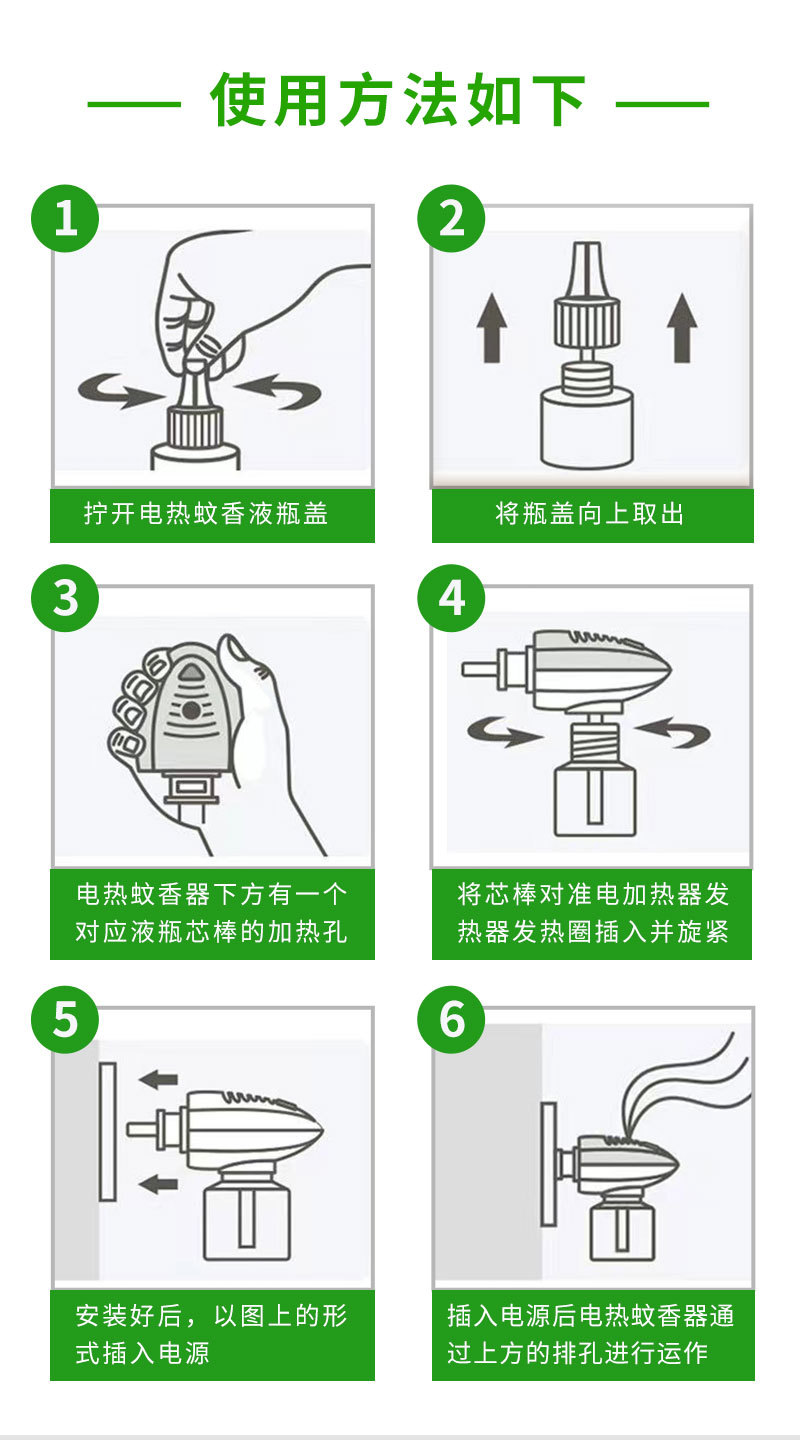 —— 使用方法如下 ——

1

拧开电热蚊香液瓶盖

2

将瓶盖向上取出

3

电热蚊香器下方有一个对应液瓶芯棒的加热孔

4

将芯棒对准电加热器发热器发热圈插入并旋紧

5

安装好后，以图上的形式插入电源

6

插入电源后电热蚊香器通过上方的排孔进行运作