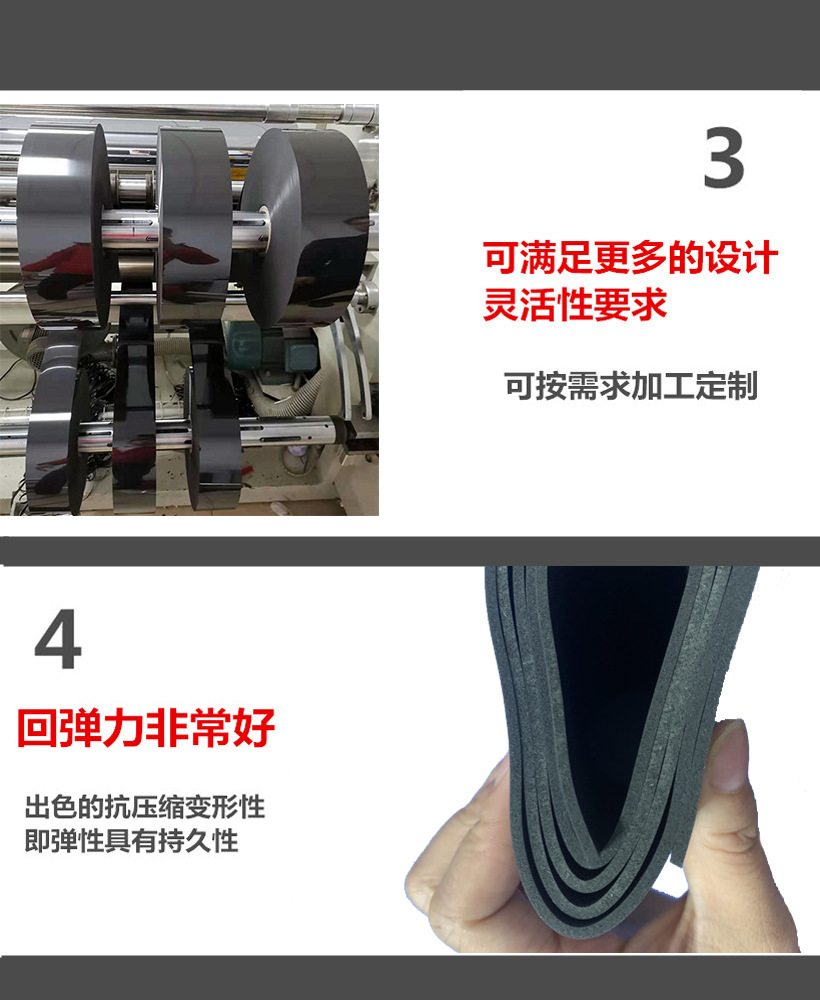 3

可满足更多的设计灵活性要求

可按需求加工定制

4

回弹力非常好

出色的抗压缩变形性
即弹性具有持久性