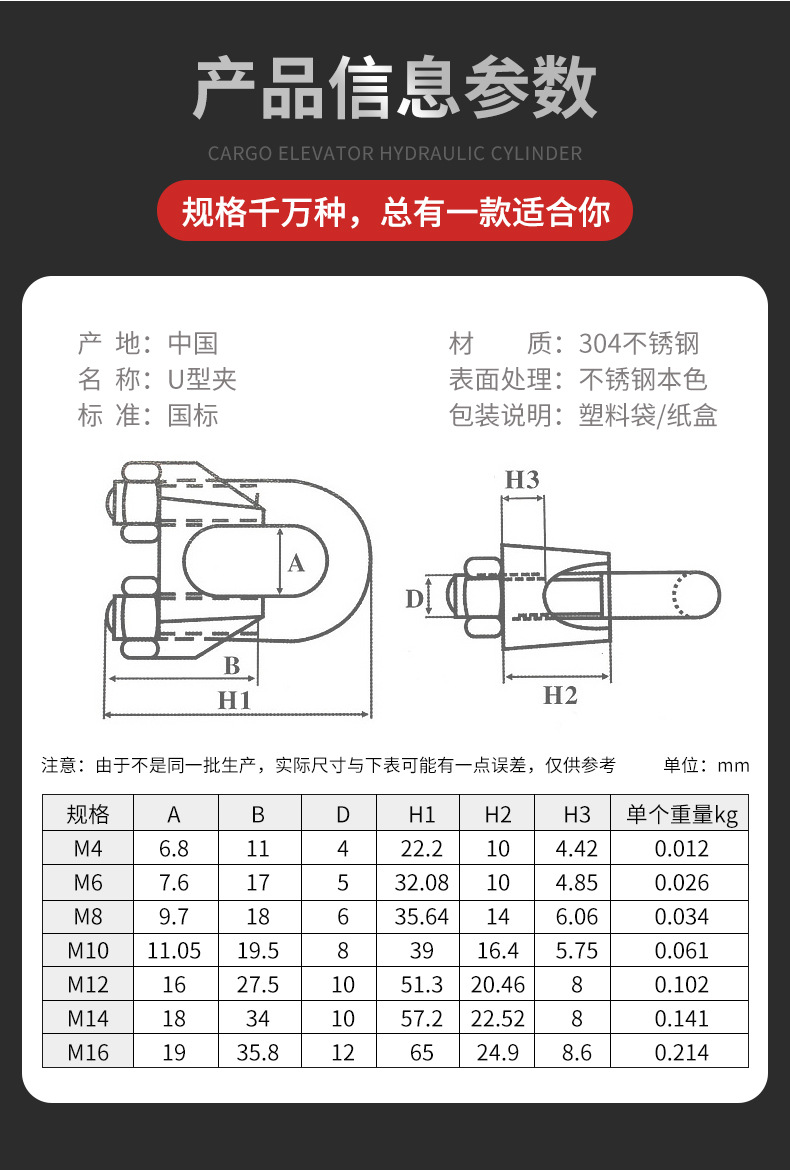 产品信息参数

CARGO ELEVATOR HYDRAULIC CYLINDER

规格千万种，总有一款适合你

产 地：中国
名 称：U型夹
标 准：国标

材 质：304不锈钢
表面处理：不锈钢本色
包装说明：塑料袋/纸盒

A
B
H1
H3
D
H2

注意：由于不是同一批生产，实际尺寸与下表可能有一点误差，仅供参考

单位：mm

| 规格 | A | B | D | H1 | H2 | H3 | 单个重量kg |
|---|---|---|---|---|---|---|---|
| M4 | 6.8 | 11 | 4 | 22.2 | 10 | 4.42 | 0.012 |
| M6 | 7.6 | 17 | 5 | 32.08 | 10 | 4.85 | 0.026 |
| M8 | 9.7 | 18 | 6 | 35.64 | 14 | 6.06 | 0.034 |
| M10 | 11.05 | 19.5 | 8 | 39 | 16.4 | 5.75 | 0.061 |
| M12 | 16 | 27.5 | 10 | 51.3 | 20.46 | 8 | 0.102 |
| M14 | 18 | 34 | 10 | 57.2 | 22.52 | 8 | 0.141 |
| M16 | 19 | 35.8 | 12 | 65 | 24.9 | 8.6 | 0.214 |