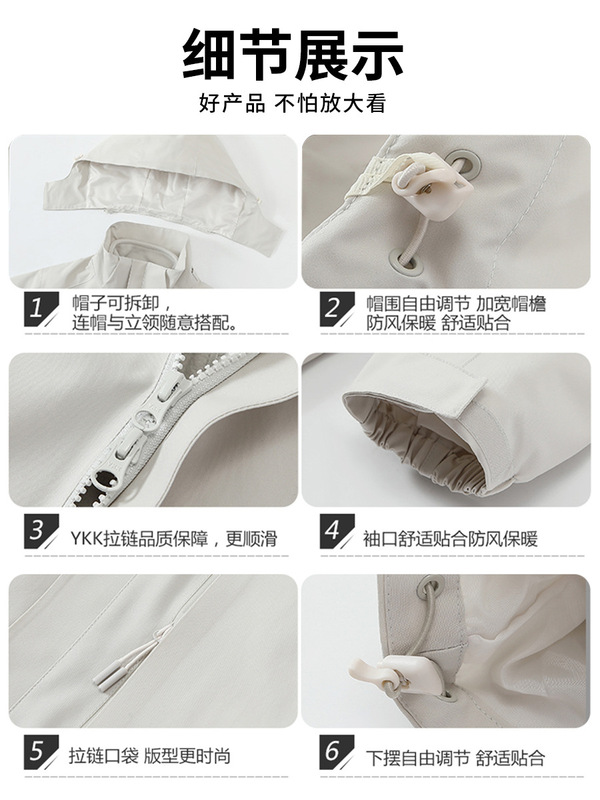 细节展示

好产品 不怕放大看

1 帽子可拆卸，连帽与立领随意搭配。

2 帽围自由调节 加宽帽檐 防风保暖 舒适贴合

3 YKK拉链品质保障，更顺滑

4 袖口舒适贴合防风保暖

5 拉链口袋 版型更时尚

6 下摆自由调节 舒适贴合