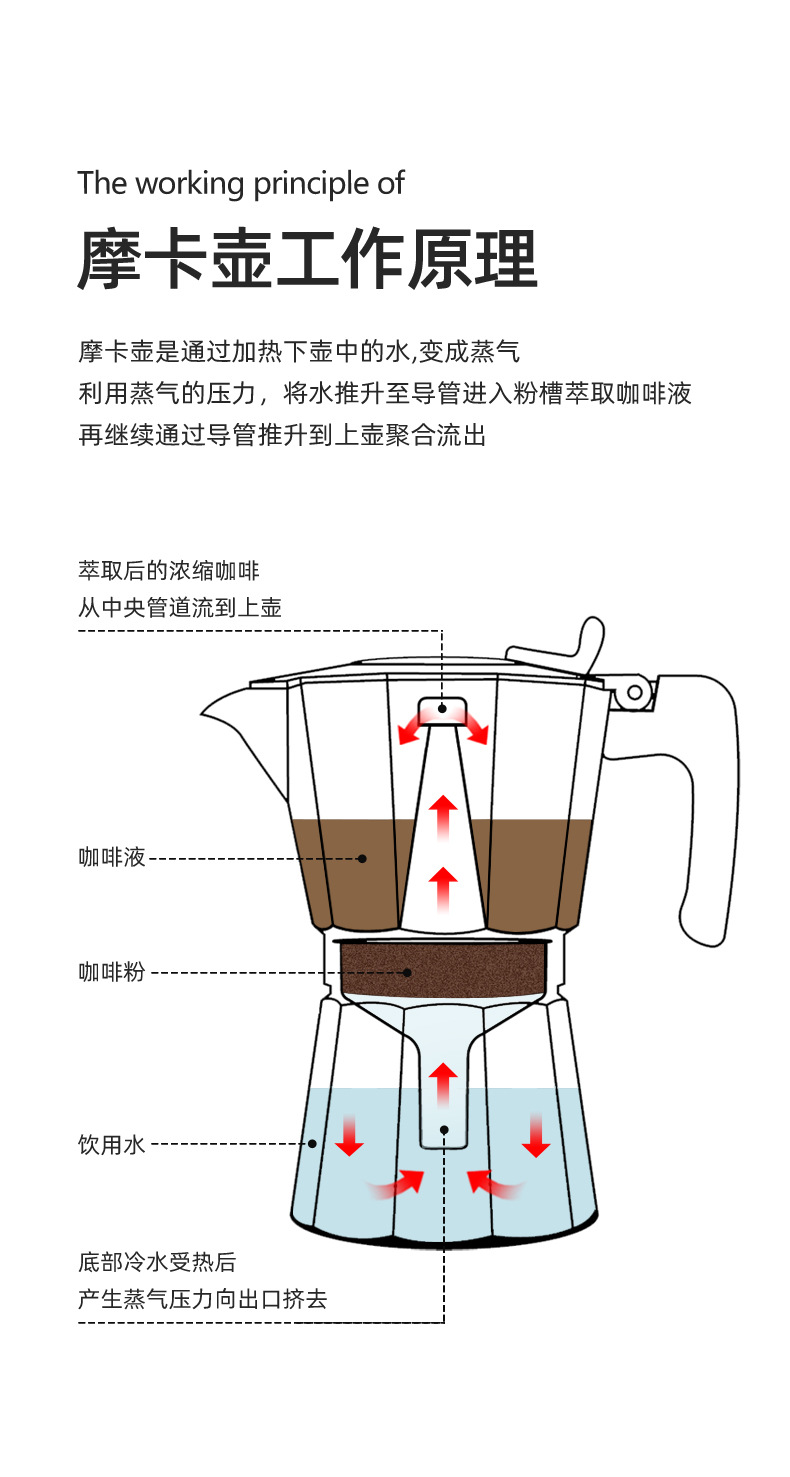 The working principle of

摩卡壶工作原理

摩卡壶是通过加热下壶中的水,变成蒸气
利用蒸气的压力，将水推升至导管进入粉槽萃取咖啡液
再继续通过导管推升到上壶聚合流出

萃取后的浓缩咖啡
从中央管道流到上壶

咖啡液

咖啡粉

饮用水

底部冷水受热后
产生蒸气压力向出口挤去