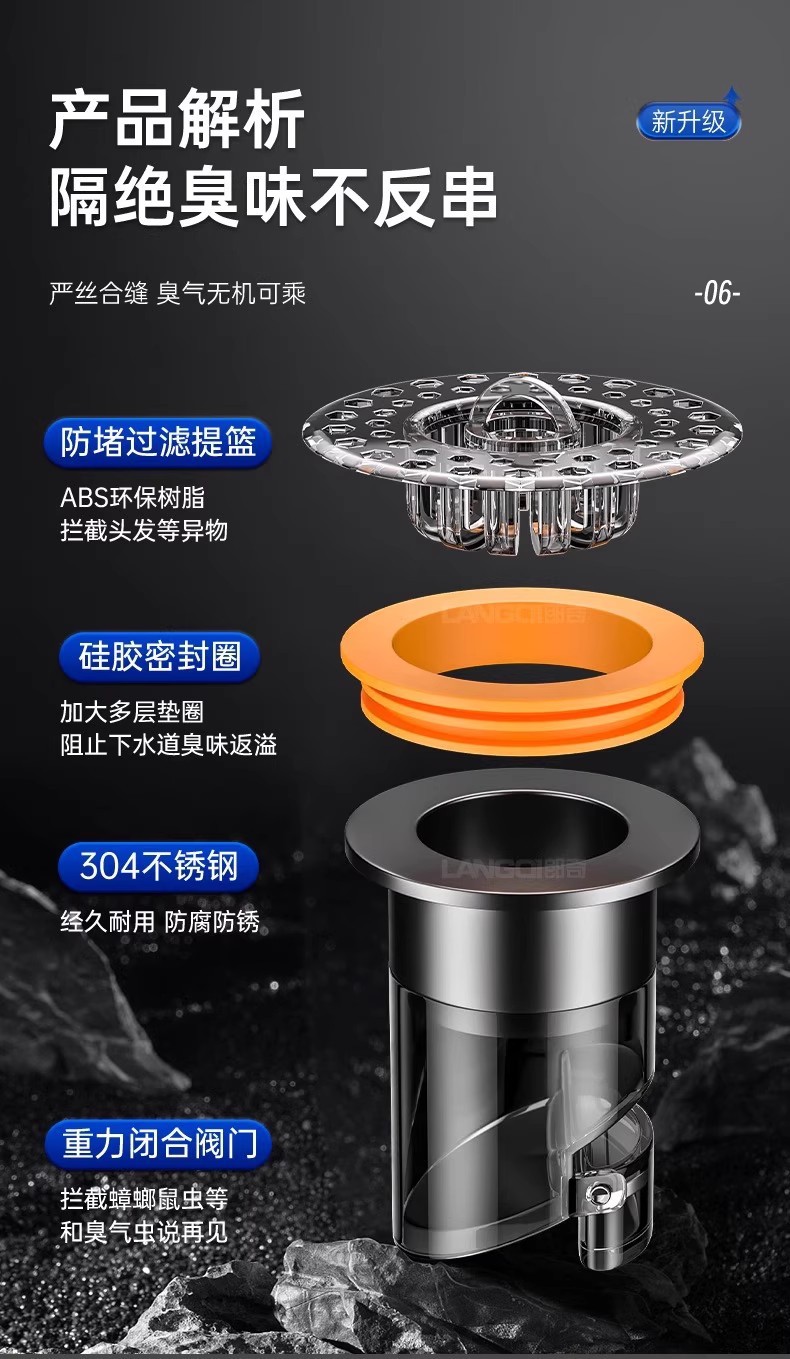 产品解析
隔绝臭味不反串

新升级

严丝合缝 臭气无机可乘

-06-

防堵过滤提篮

ABS环保树脂
拦截头发等异物

LANGQI朗奇

硅胶密封圈

加大多层垫圈
阻止下水道臭味返溢

LANGQI朗奇

304不锈钢

经久耐用 防腐防锈

重力闭合阀门

拦截蟑螂鼠虫等
和臭气虫说再见