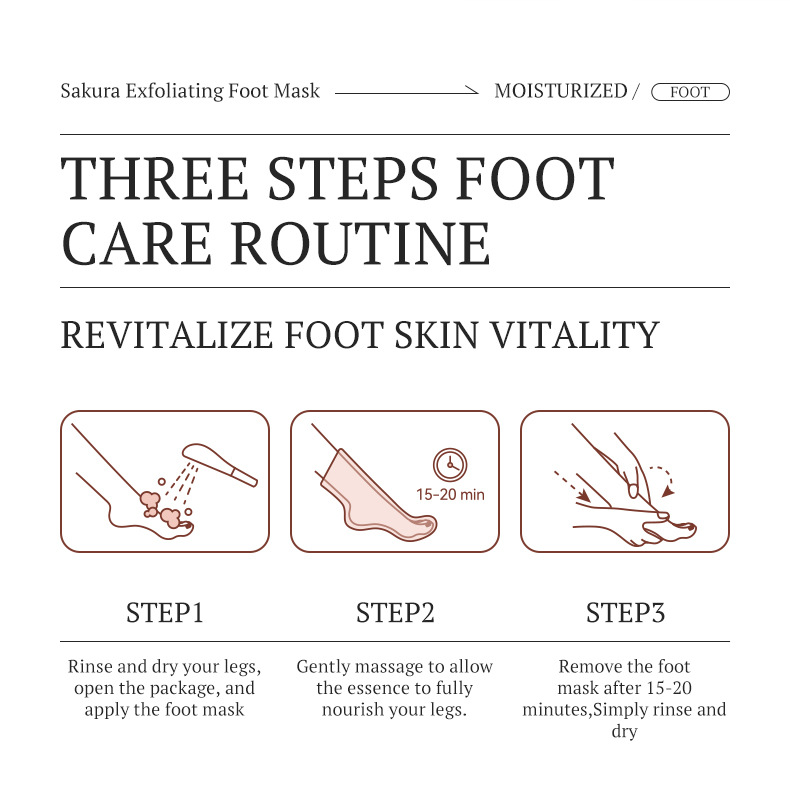 Sakura Exfoliating Foot Mask MOISTURIZED / FOOT

THREE STEPS FOOT CARE ROUTINE

REVITALIZE FOOT SKIN VITALITY

15-20 min

STEP1

Rinse and dry your legs, open the package, and apply the foot mask

STEP2

Gently massage to allow the essence to fully nourish your legs.

STEP3

Remove the foot mask after 15-20 minutes,Simply rinse and dry