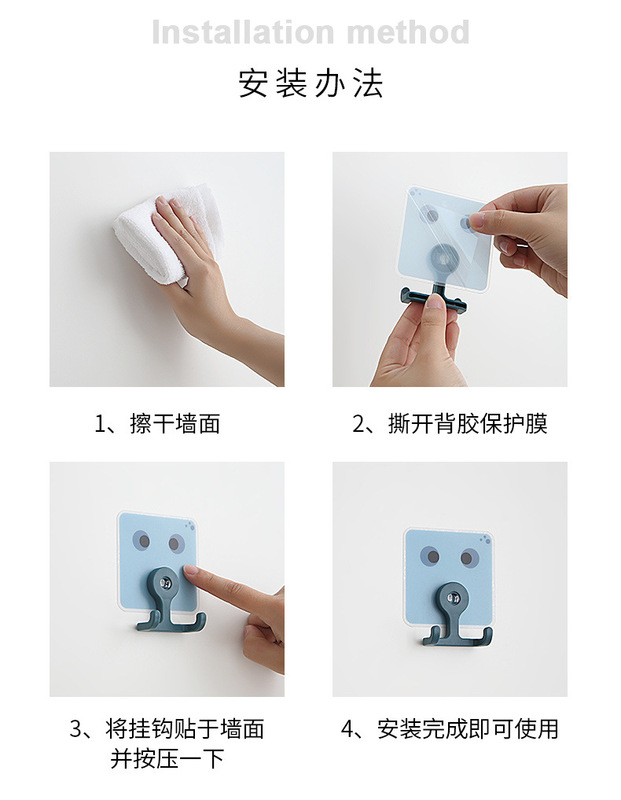 Installation method

安装办法

1、擦干墙面

2、撕开背胶保护膜

3、将挂钩贴于墙面并按压一下

4、安装完成即可使用