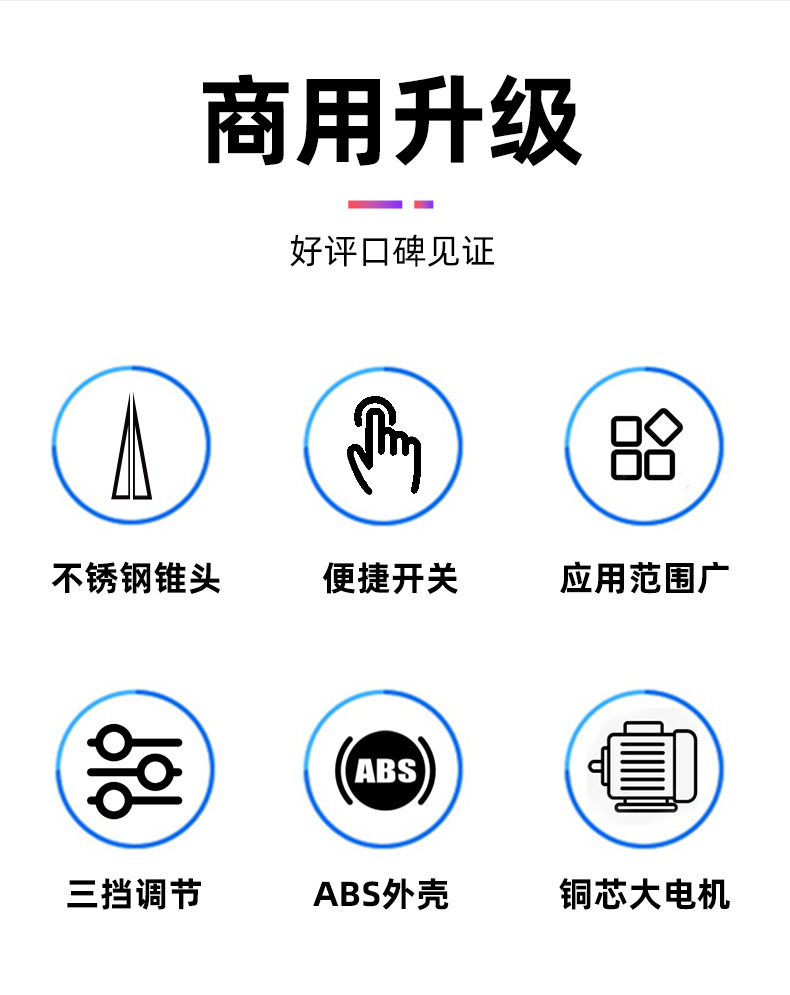 商用升级

好评口碑见证

不锈钢锥头

便捷开关

应用范围广

ABS

三挡调节

ABS外壳

铜芯大电机