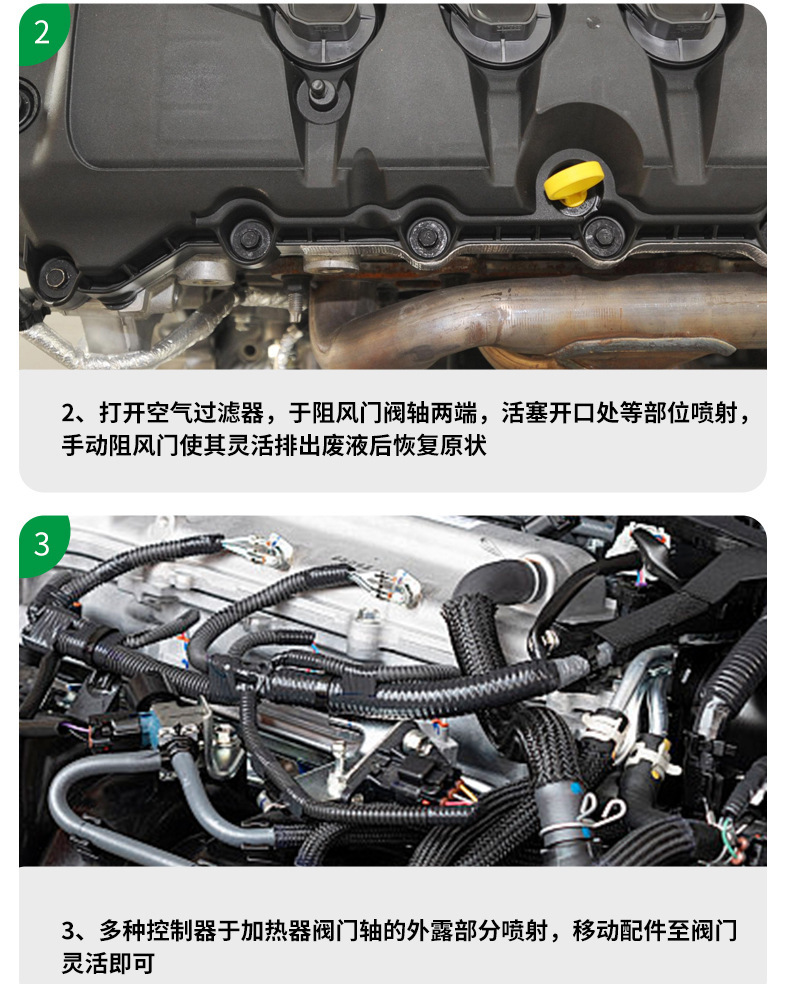 2

2、打开空气过滤器，于阻风门阀轴两端，活塞开口处等部位喷射，手动阻风门使其灵活排出废液后恢复原状

3

3、多种控制器于加热器阀门轴的外露部分喷射，移动配件至阀门灵活即可