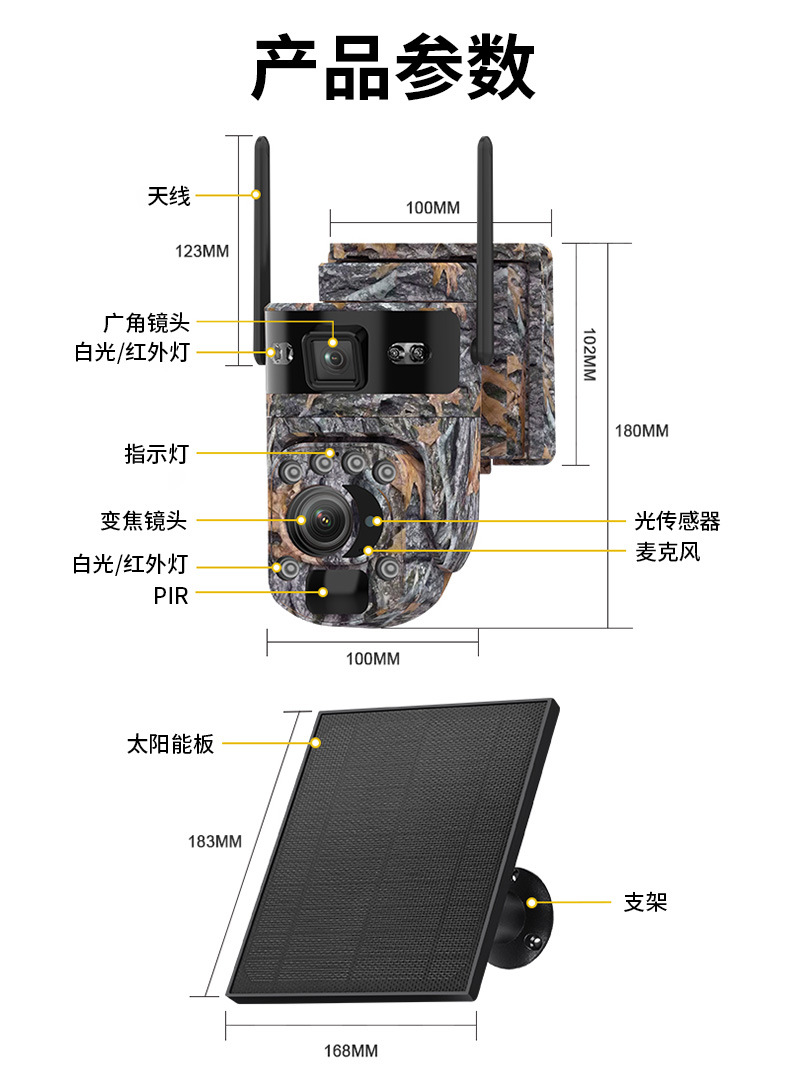 产品参数

天线
123MM
100MM
广角镜头
白光/红外灯
102MM
180MM
指示灯
变焦镜头
光传感器
麦克风
白光/红外灯
PIR
100MM

太阳能板
183MM
支架
168MM