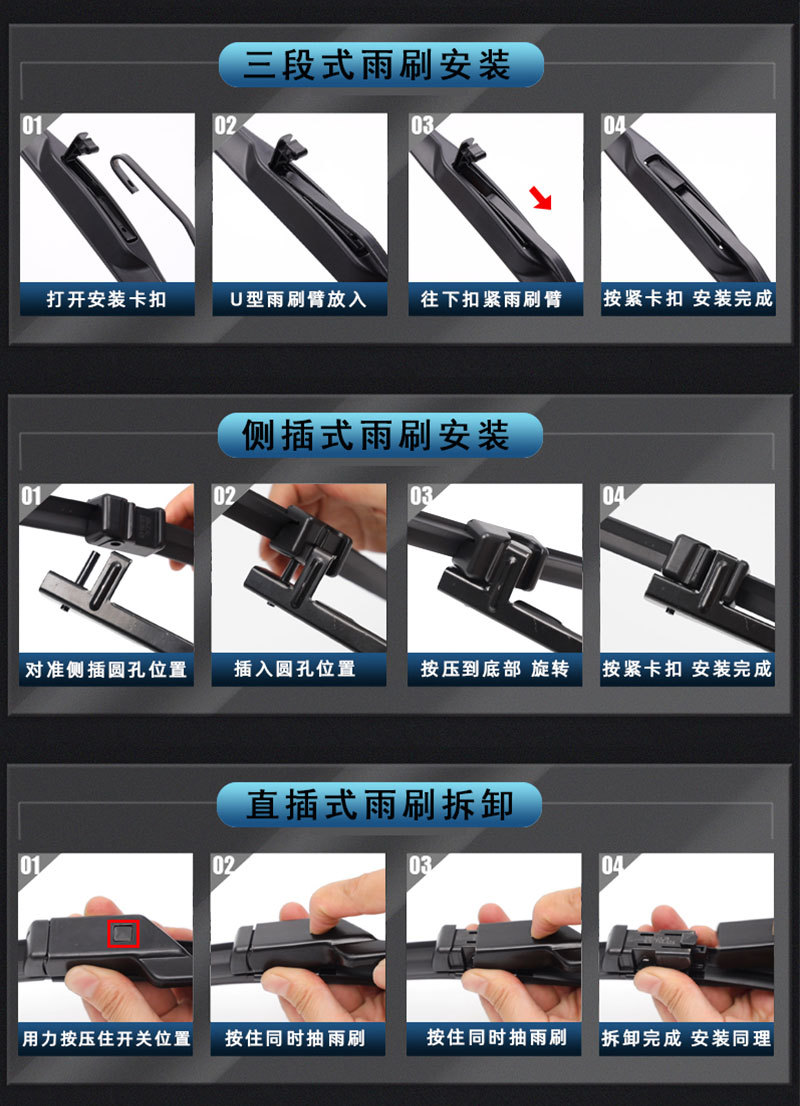 三段式雨刷安装

01
打开安装卡扣

02
U型雨刷臂放入

03
往下扣紧雨刷臂

04
按紧卡扣 安装完成

侧插式雨刷安装

01
对准侧插圆孔位置

02
插入圆孔位置

03
按压到底部 旋转

04
按紧卡扣 安装完成

直插式雨刷拆卸

01
用力按压住开关位置

02
按住同时抽雨刷

03
按住同时抽雨刷

04
拆卸完成 安装同理