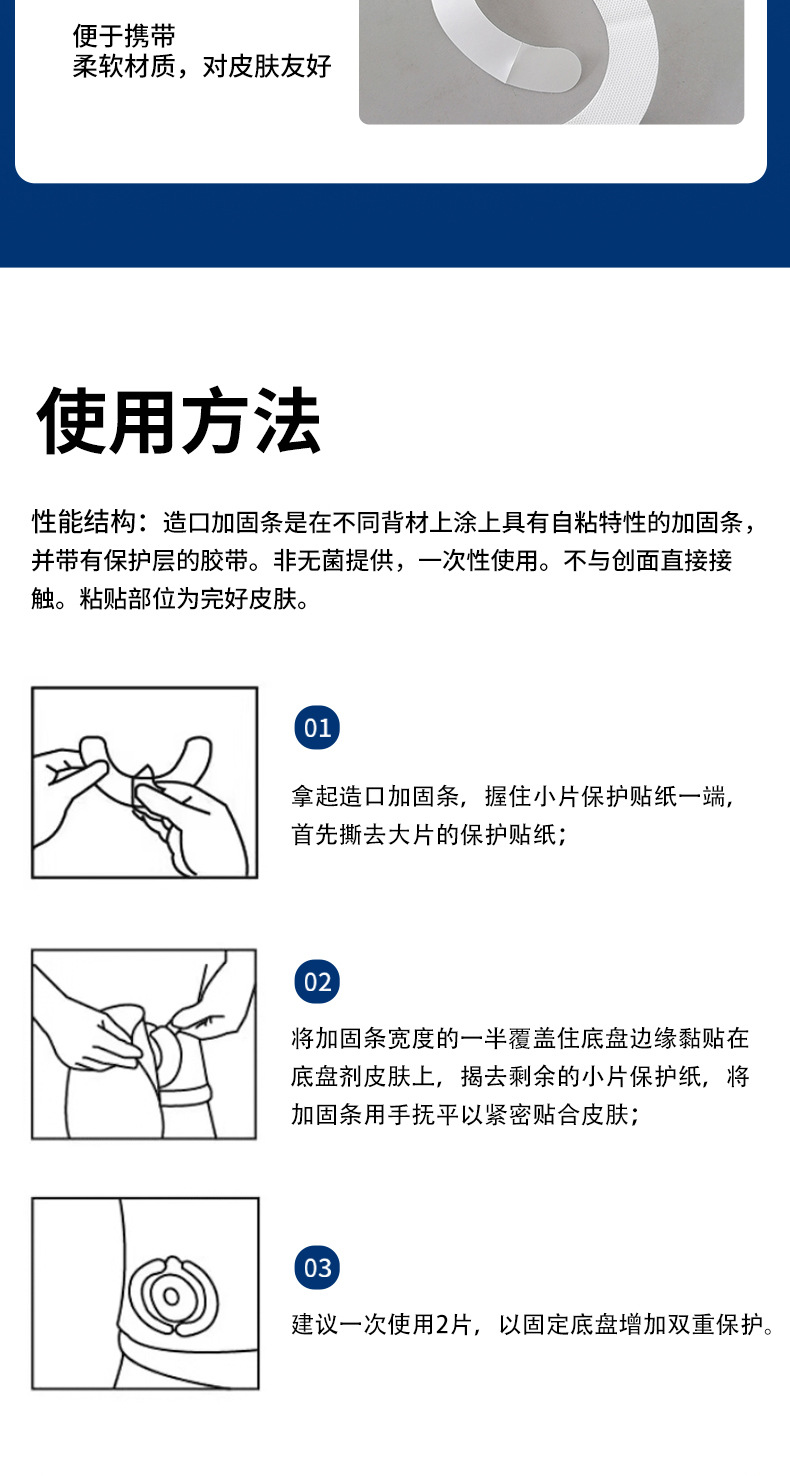 便于携带
柔软材质，对皮肤友好

使用方法

性能结构：造口加固条是在不同背材上涂上具有自粘特性的加固条，并带有保护层的胶带。非无菌提供，一次性使用。不与创面直接接触。粘贴部位为完好皮肤。

01

拿起造口加固条，握住小片保护贴纸一端，首先撕去大片的保护贴纸；

02

将加固条宽度的一半覆盖住底盘边缘黏贴在底盘剂皮肤上，揭去剩余的小片保护纸，将加固条用手抚平以紧密贴合皮肤；

03

建议一次使用2片，以固定底盘增加双重保护。