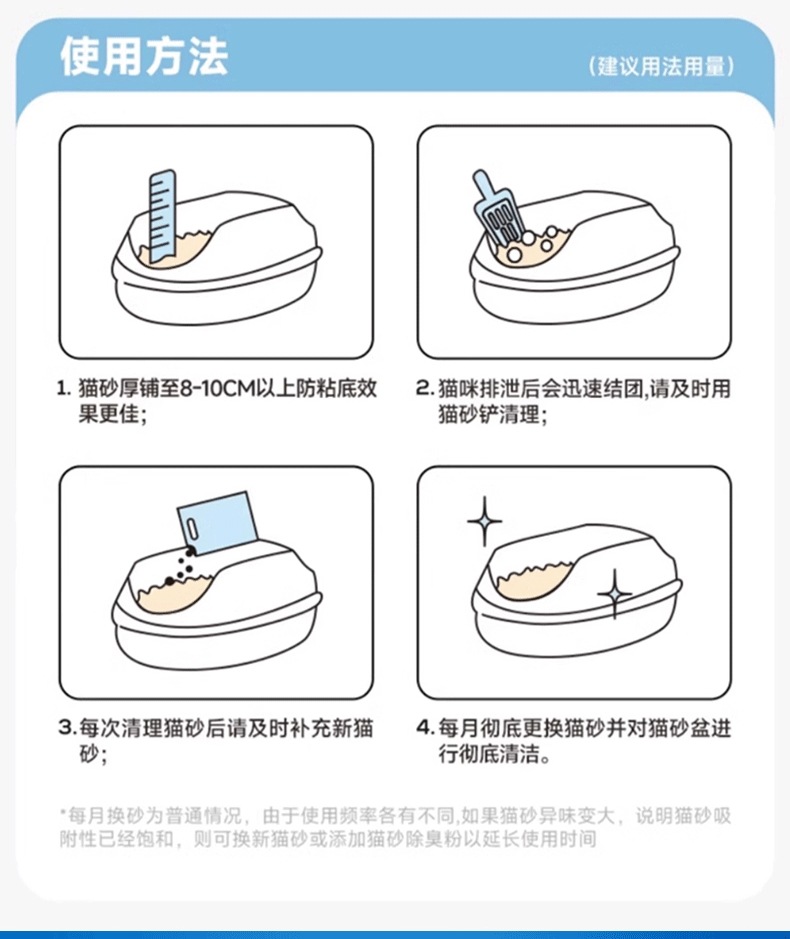 使用方法

（建议用法用量）

1. 猫砂厚铺至8-10CM以上防粘底效果更佳；

2. 猫咪排泄后会迅速结团,请及时用猫砂铲清理；

3. 每次清理猫砂后请及时补充新猫砂；

4. 每月彻底更换猫砂并对猫砂盆进行彻底清洁。

*每月换砂为普通情况，由于使用频率各有不同,如果猫砂异味变大，说明猫砂吸附性已经饱和，则可换新猫砂或添加猫砂除臭粉以延长使用时间