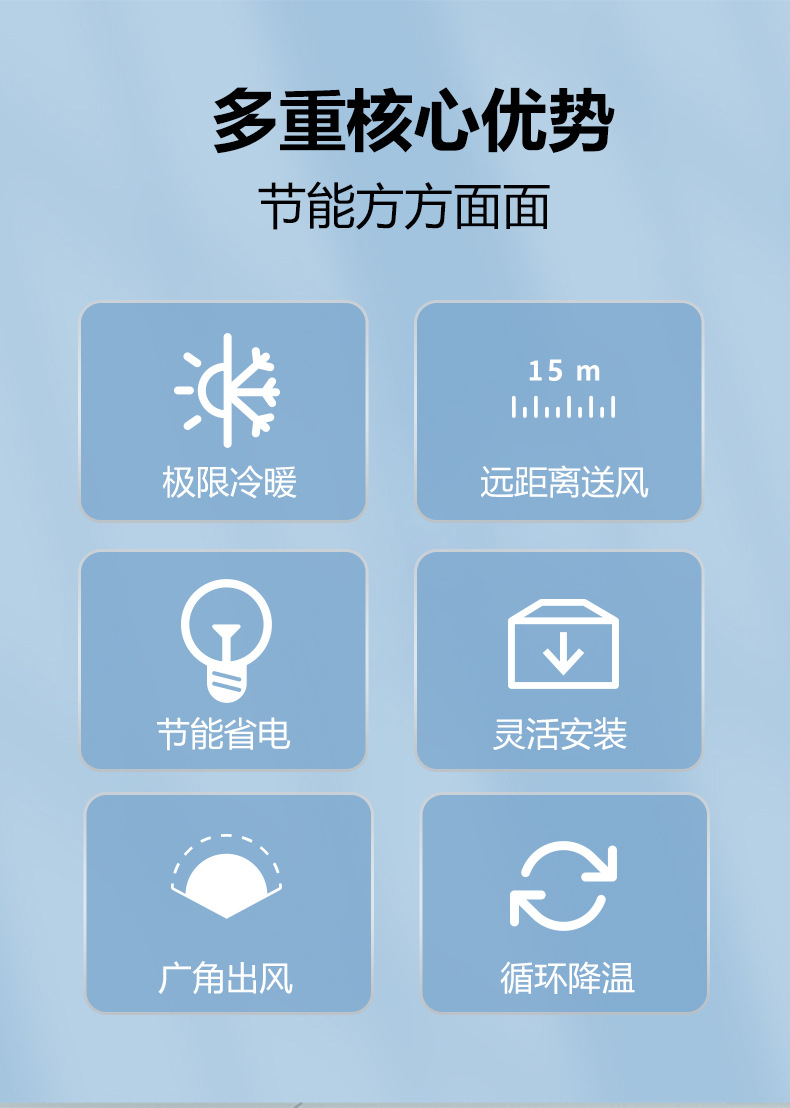 多重核心优势

节能方方面面

极限冷暖

15 m

远距离送风

节能省电

灵活安装

广角出风

循环降温