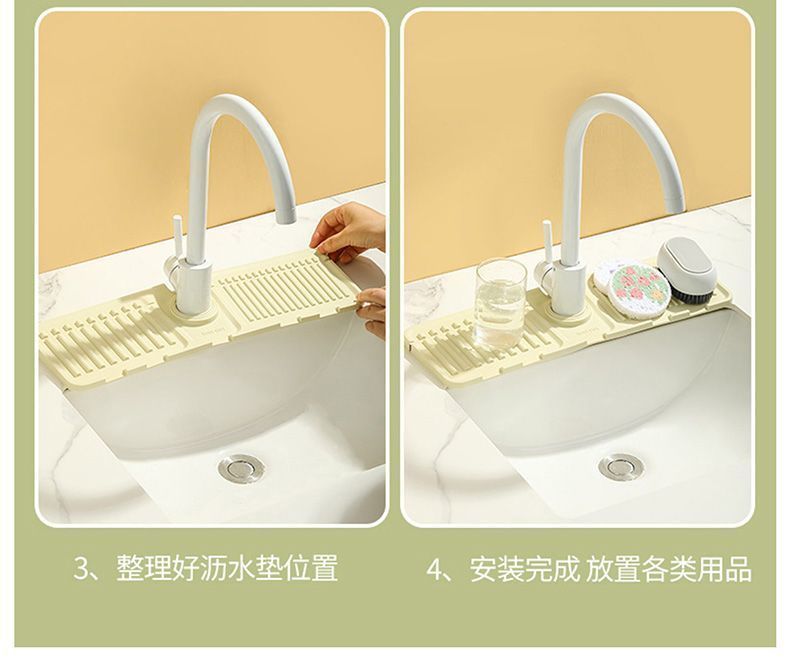 3、整理好沥水垫位置

4、安装完成 放置各类用品