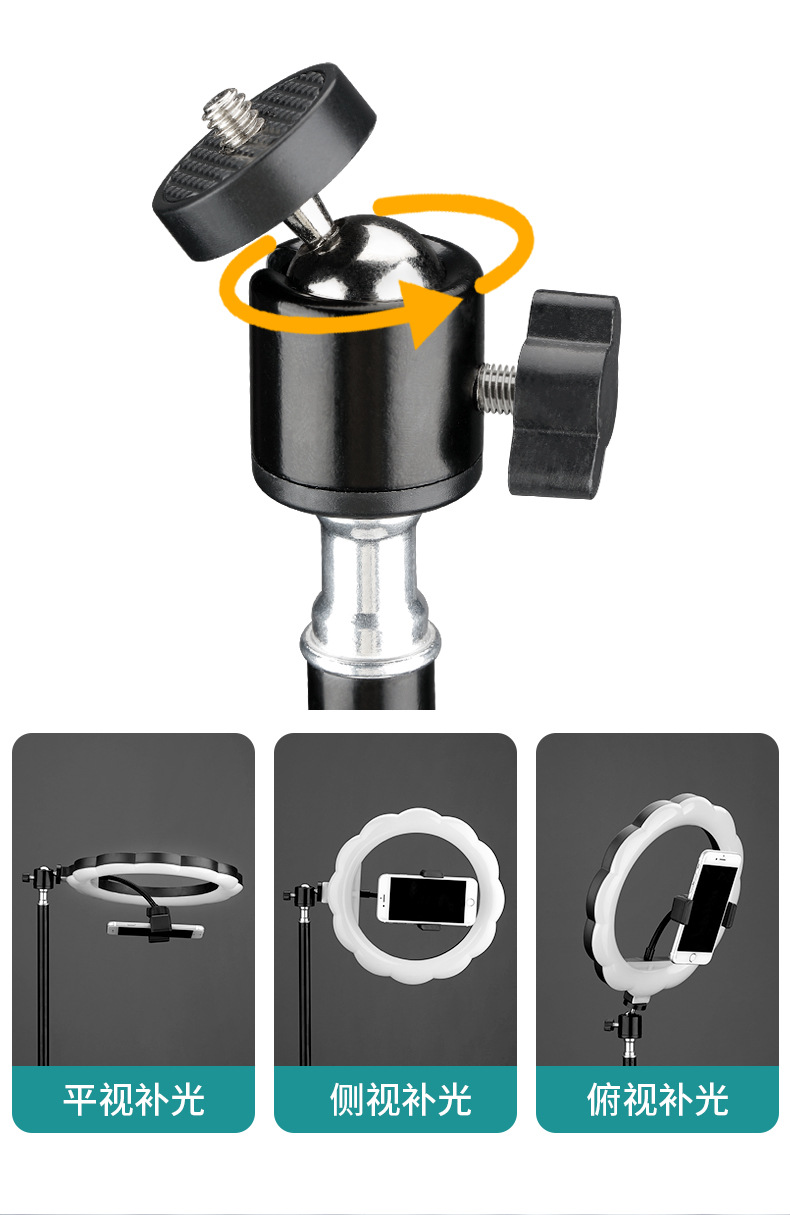 平视补光

侧视补光

俯视补光