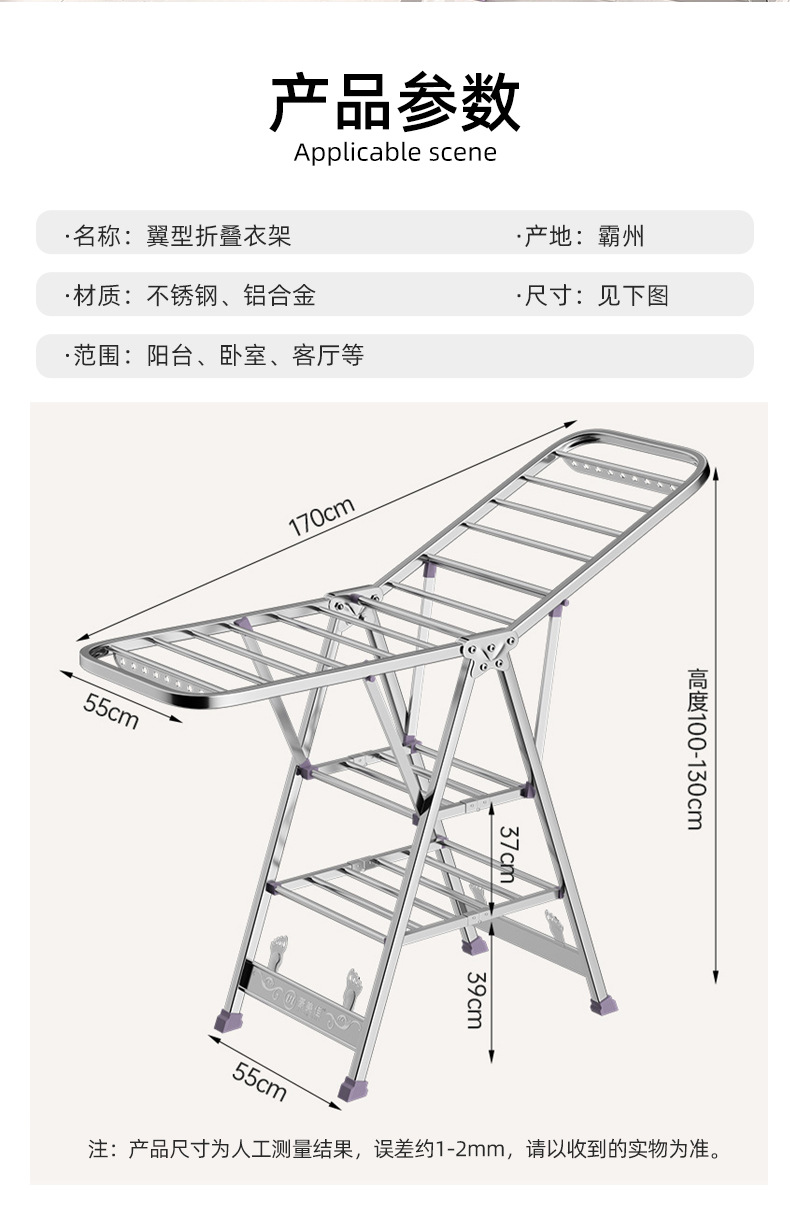 产品参数
Applicable scene

·名称：翼型折叠衣架

·产地：霸州

·材质：不锈钢、铝合金

·尺寸：见下图

·范围：阳台、卧室、客厅等

170cm

55cm

高度100-130cm

37cm

39cm

55cm

注：产品尺寸为人工测量结果，误差约1-2mm，请以收到的实物为准。