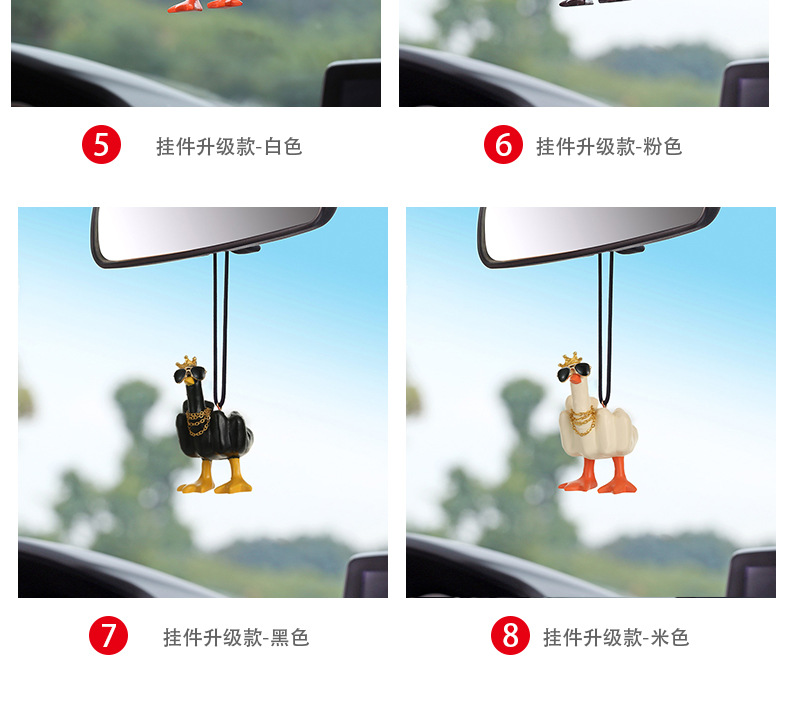 5 挂件升级款-白色

6 挂件升级款-粉色

7 挂件升级款-黑色

8 挂件升级款-米色