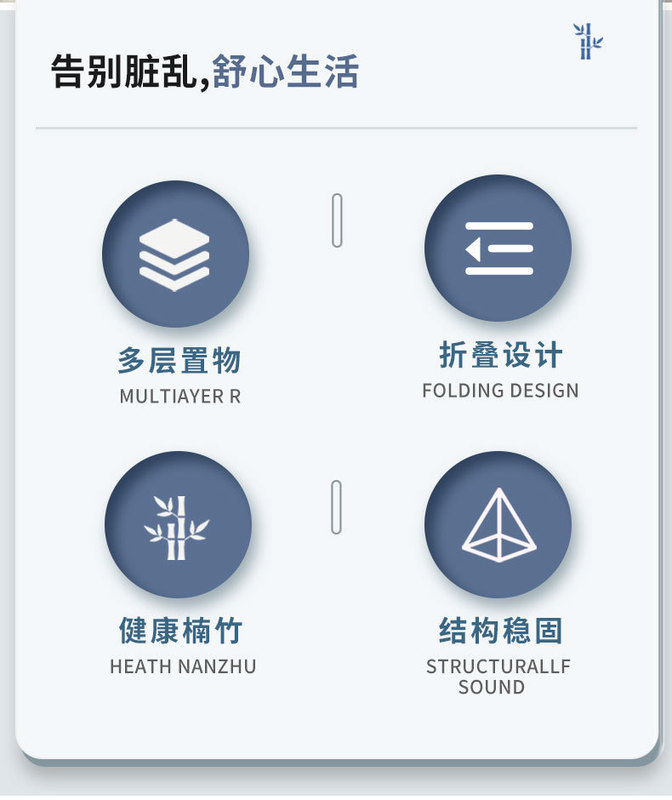 告别脏乱,舒心生活

多层置物
MULTIAYER R

折叠设计
FOLDING DESIGN

健康楠竹
HEATH NANZHU

结构稳固
STRUCTURALLF
SOUND