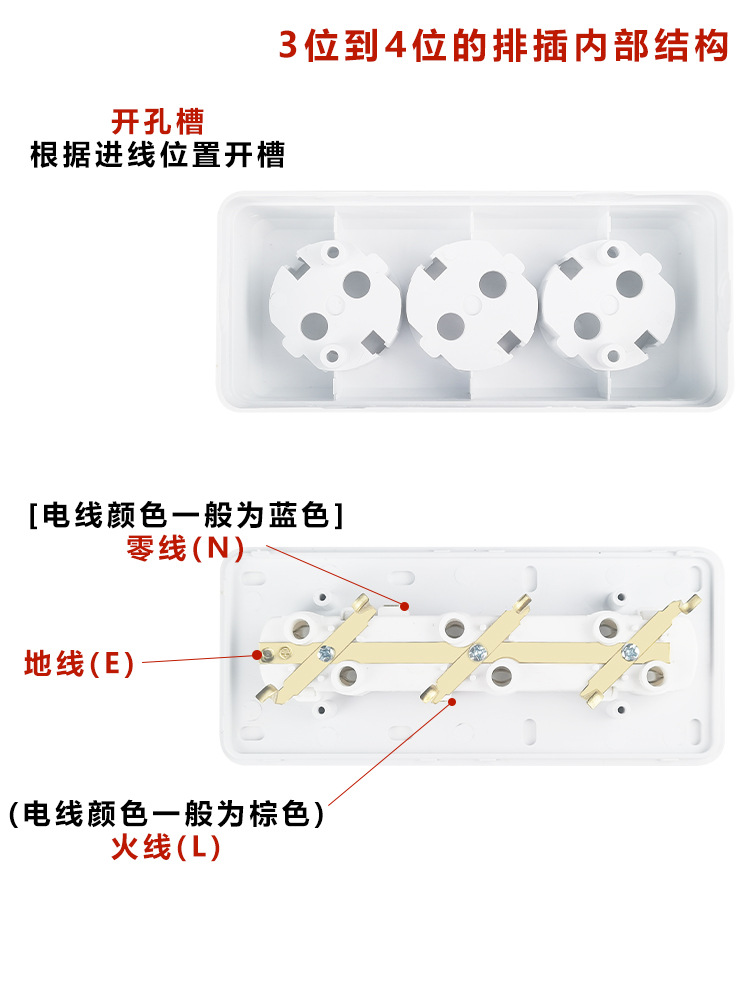 3位到4位的排插内部结构

开孔槽
根据进线位置开槽

[电线颜色一般为蓝色]
零线(N)

地线(E)

(电线颜色一般为棕色)
火线(L)