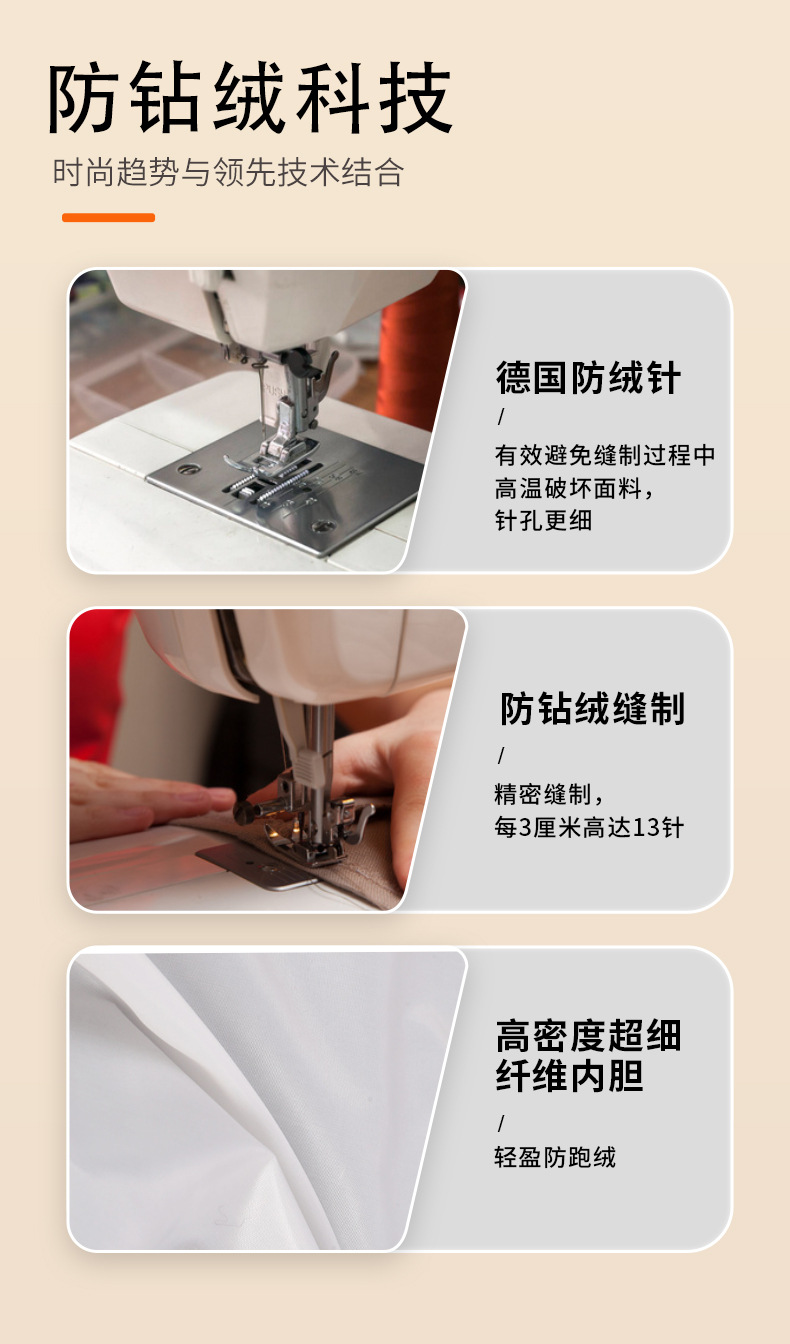 防钻绒科技

时尚趋势与领先技术结合

德国防绒针

/

有效避免缝制过程中高温破坏面料，针孔更细

防钻绒缝制

/

精密缝制，每3厘米高达13针

高密度超细纤维内胆

/

轻盈防跑绒