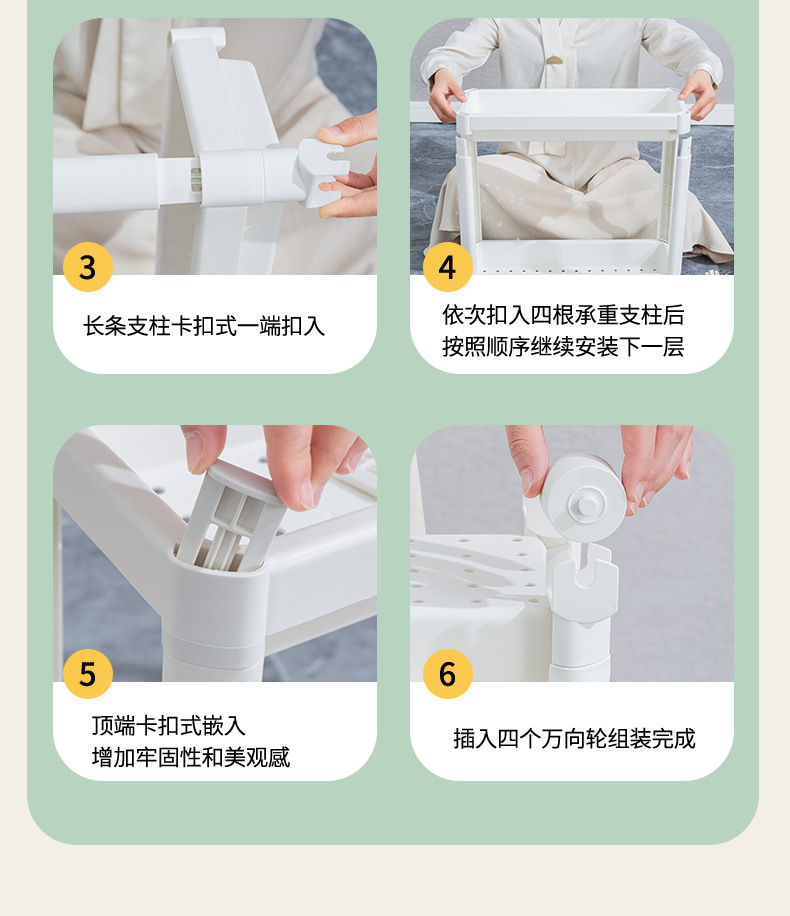 3

长条支柱卡扣式一端扣入

4

依次扣入四根承重支柱后
按照顺序继续安装下一层

5

顶端卡扣式嵌入
增加牢固性和美观感

6

插入四个万向轮组装完成