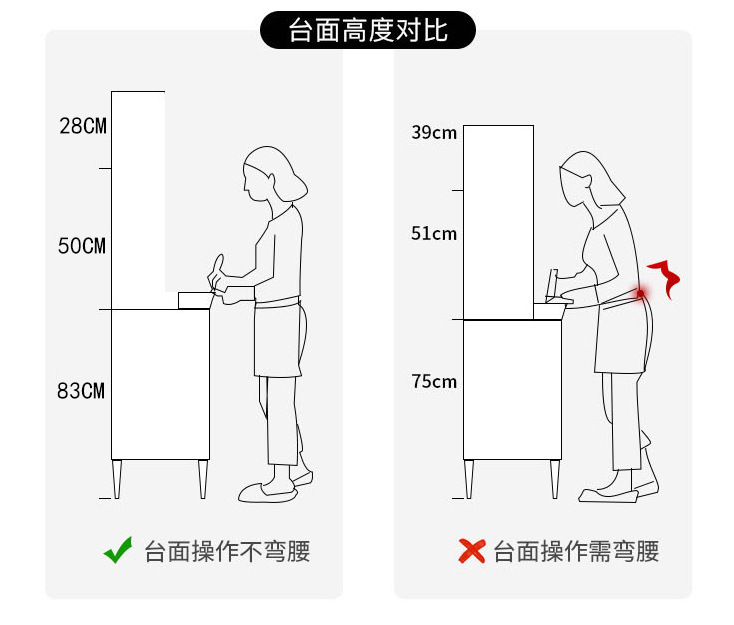 台面高度对比

28CM

50CM

83CM

台面操作不弯腰

39cm

51cm

75cm

台面操作需弯腰