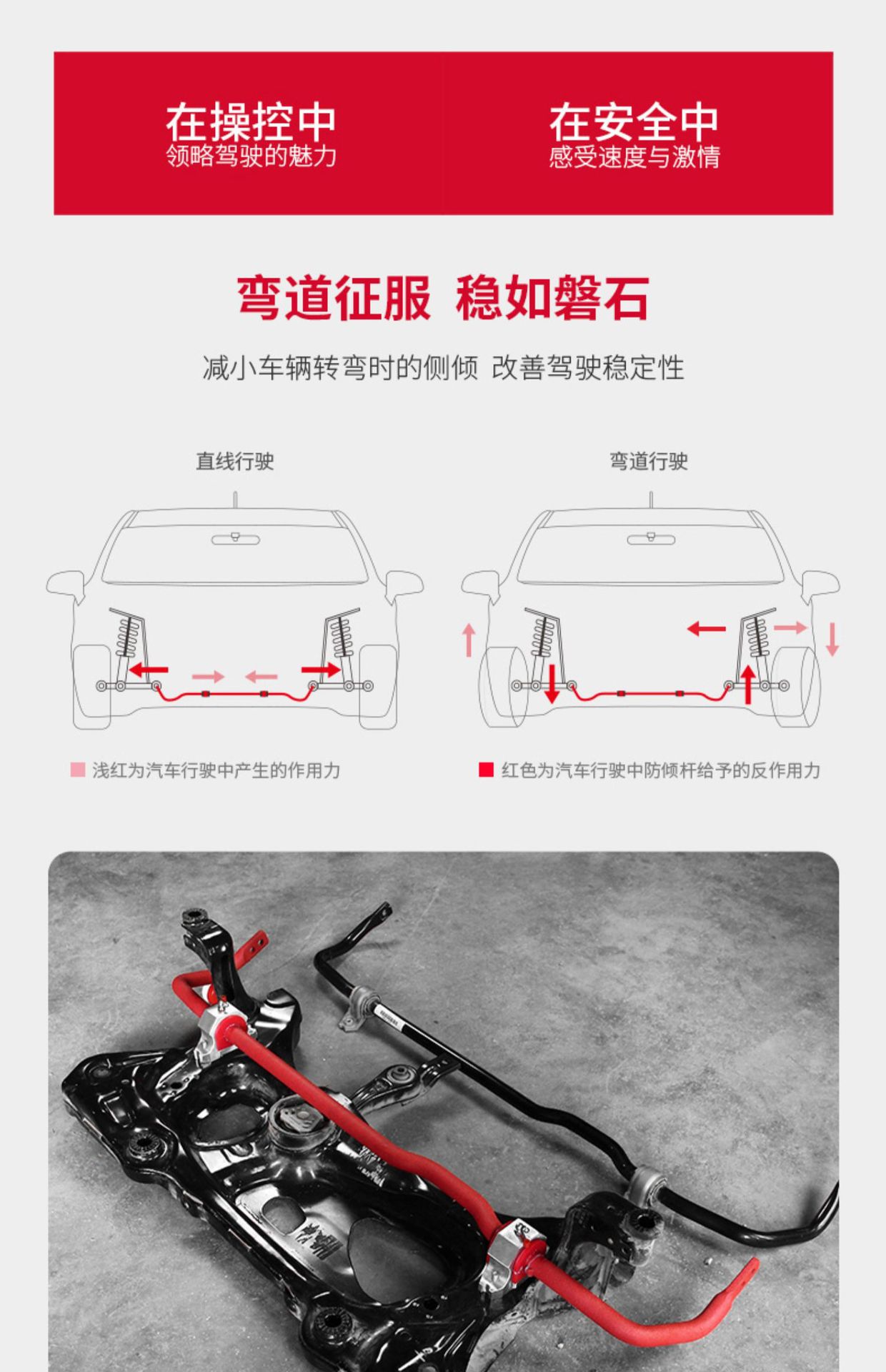 在操控中
领略驾驶的魅力

在安全中
感受速度与激情

弯道征服 稳如磐石

减小车辆转弯时的侧倾 改善驾驶稳定性

直线行驶

弯道行驶

浅红为汽车行驶中产生的作用力

红色为汽车行驶中防倾杆给予的反作用力