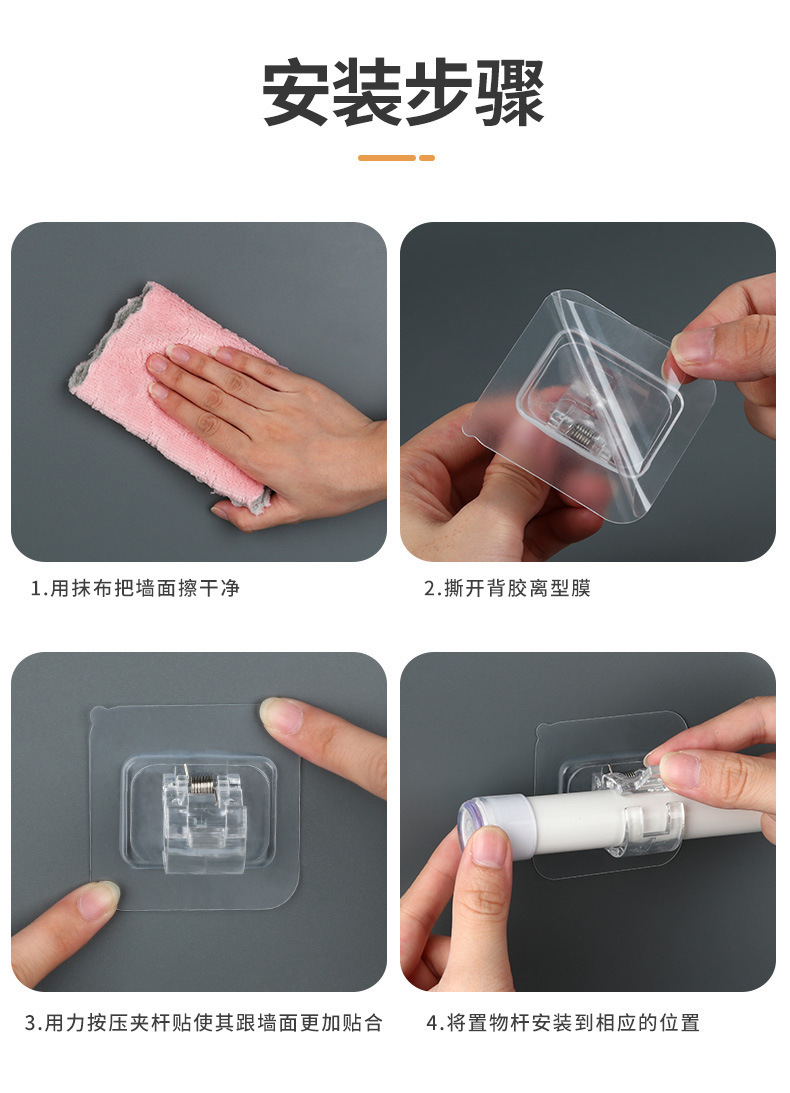 安装步骤

1.用抹布把墙面擦干净

2.撕开背胶离型膜

3.用力按压夹杆贴使其跟墙面更加贴合

4.将置物杆安装到相应的位置