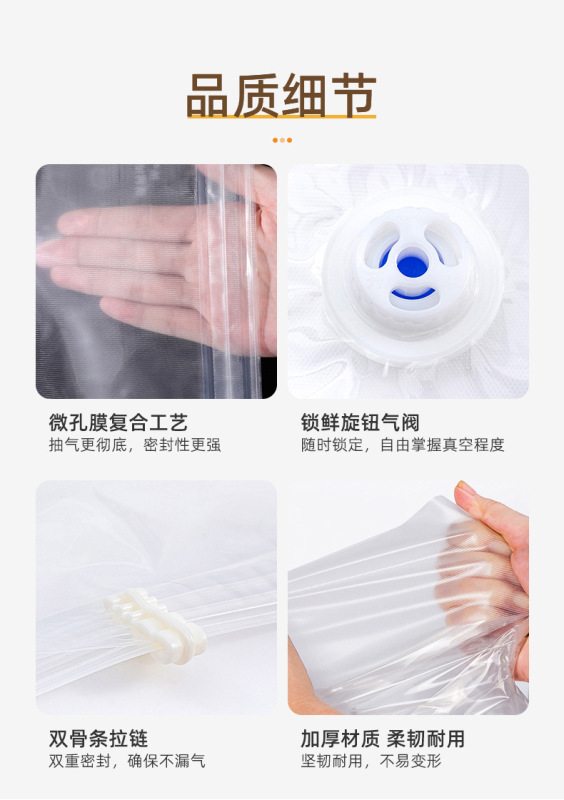 品质细节

微孔膜复合工艺
抽气更彻底，密封性更强

锁鲜旋钮气阀
随时锁定，自由掌握真空程度

双骨条拉链
双重密封，确保不漏气

加厚材质 柔韧耐用
坚韧耐用，不易变形