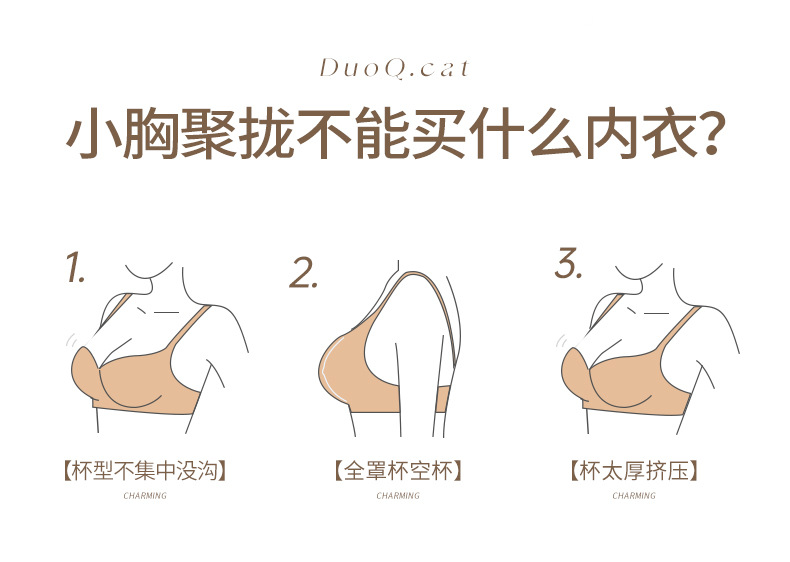 DuoQ.cat

小胸聚拢不能买什么内衣?

1.

【杯型不集中没沟】

CHARMING

2.

【全罩杯空杯】

CHARMING

3.

【杯太厚挤压】

CHARMING