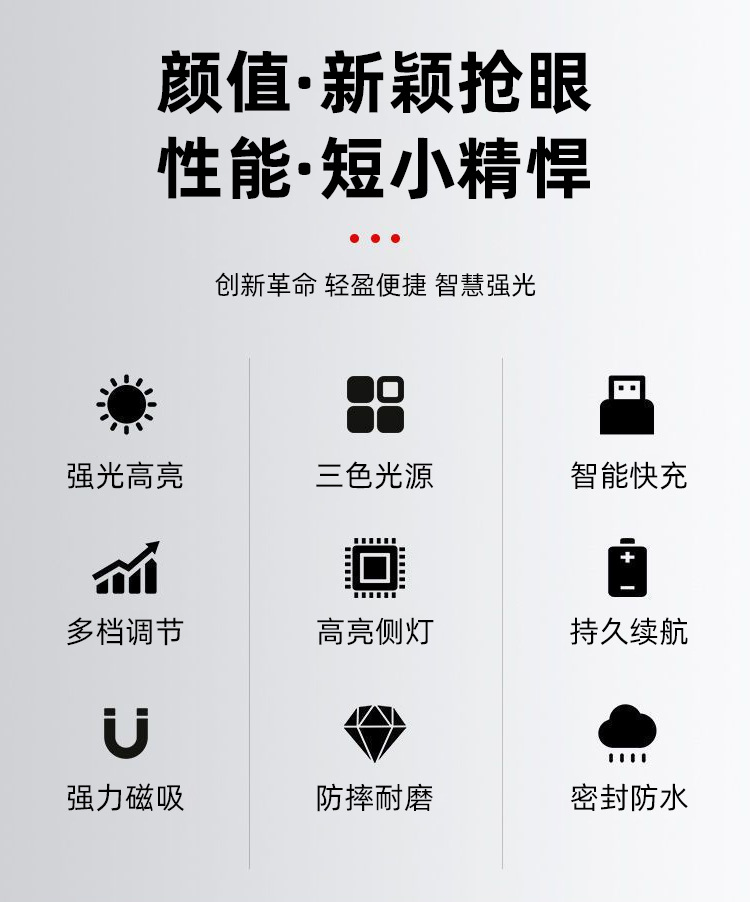 颜值·新颖抢眼
性能·短小精悍

创新革命 轻盈便捷 智慧强光

强光高亮

多档调节

强力磁吸

三色光源

高亮侧灯

防摔耐磨

智能快充

持久续航

密封防水