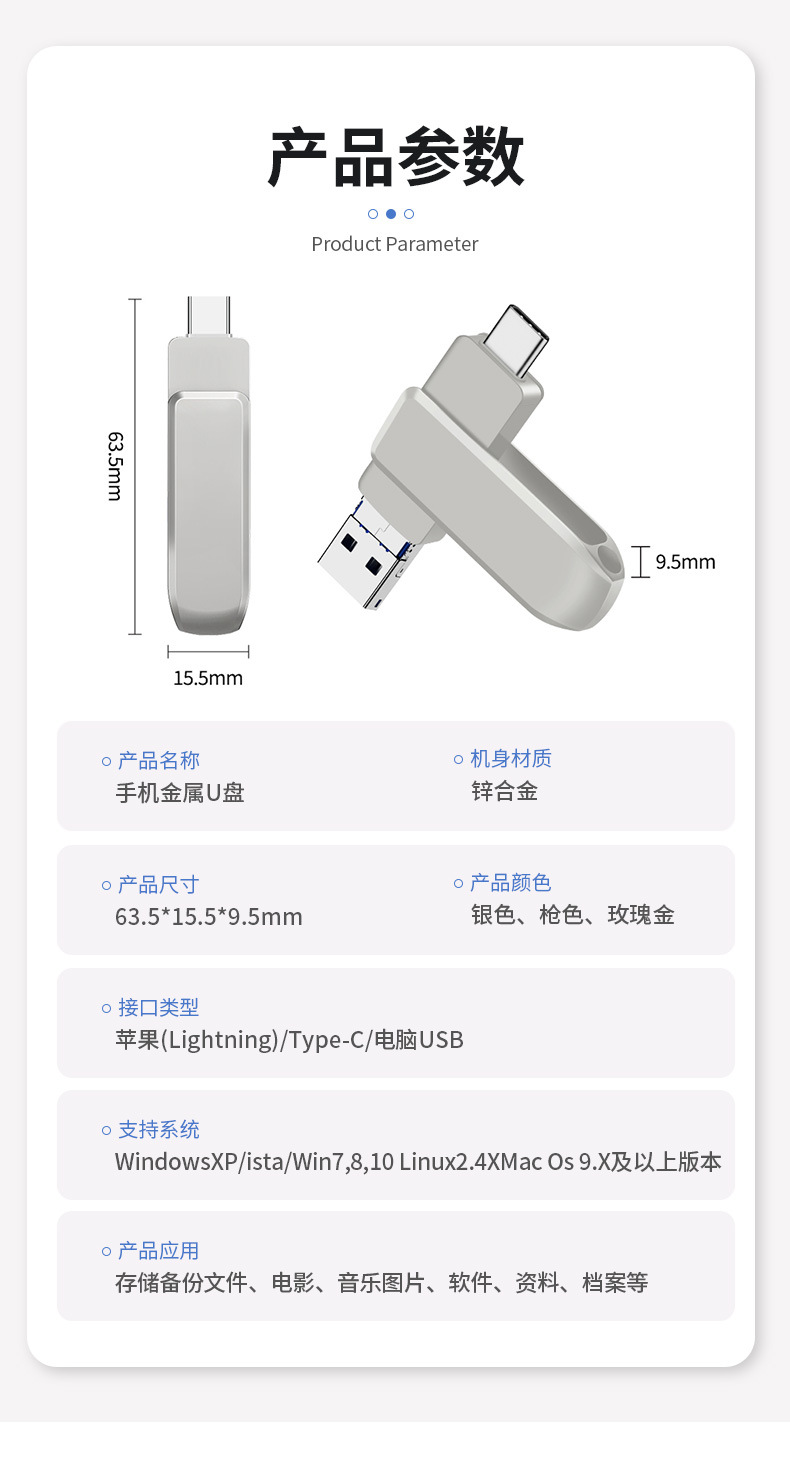 产品参数

Product Parameter

63.5mm

15.5mm

9.5mm

产品名称
手机金属U盘

机身材质
锌合金

产品尺寸
63.5*15.5*9.5mm

产品颜色
银色、枪色、玫瑰金

接口类型
苹果(Lightning)/Type-C/电脑USB

支持系统
WindowsXP/ista/Win7,8,10 Linux2.4XMac Os 9.X及以上版本

产品应用
存储备份文件、电影、音乐图片、软件、资料、档案等