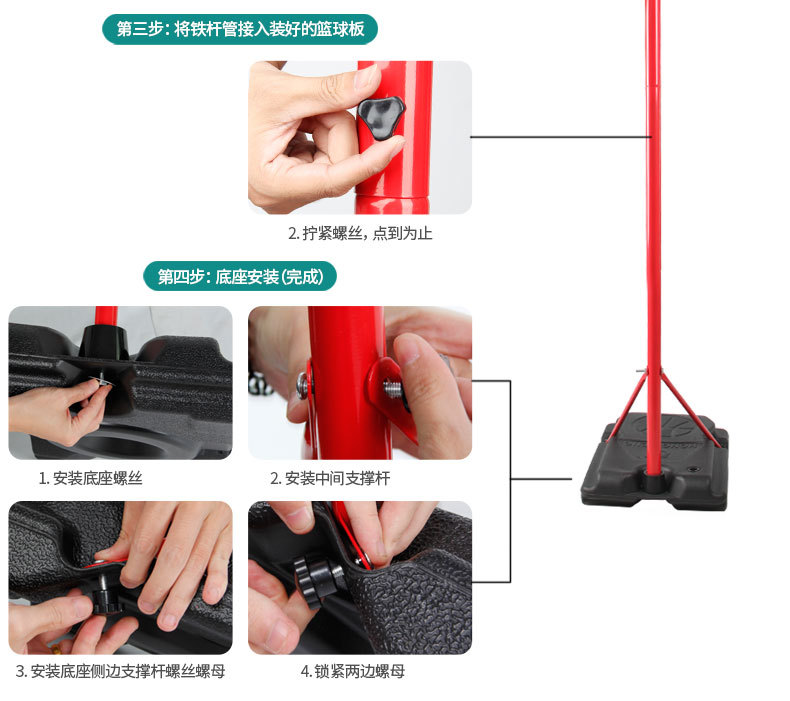 第三步：将铁杆管接入装好的篮球板

2. 拧紧螺丝，点到为止

第四步：底座安装（完成）

1. 安装底座螺丝

2. 安装中间支撑杆

3. 安装底座侧边支撑杆螺丝螺母

4. 锁紧两边螺母