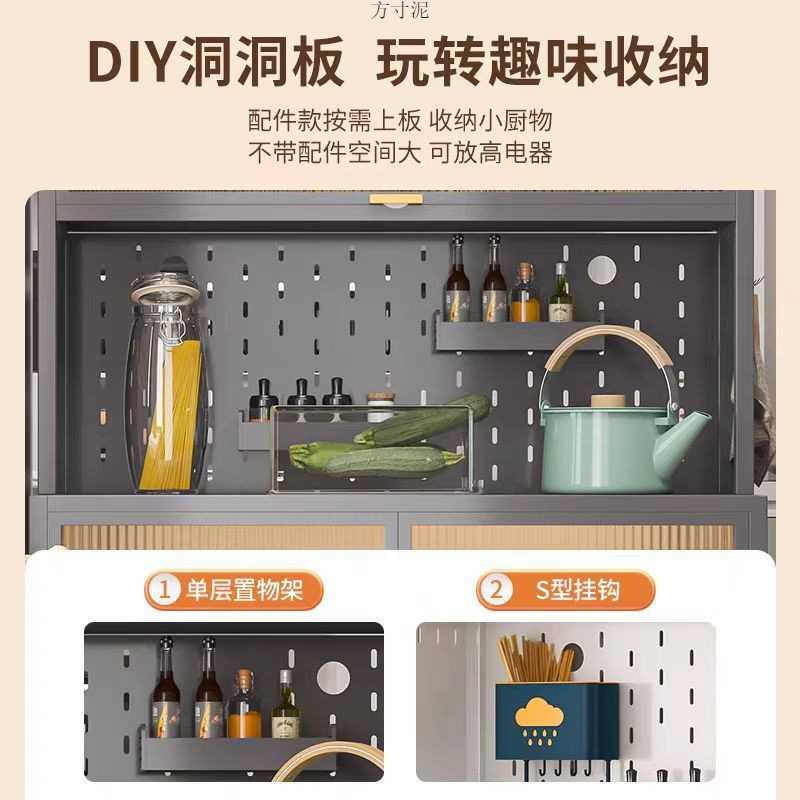 方寸泥

DIY洞洞板 玩转趣味收纳

配件款按需上板 收纳小厨物
不带配件空间大 可放高电器

1 单层置物架

2 S型挂钩