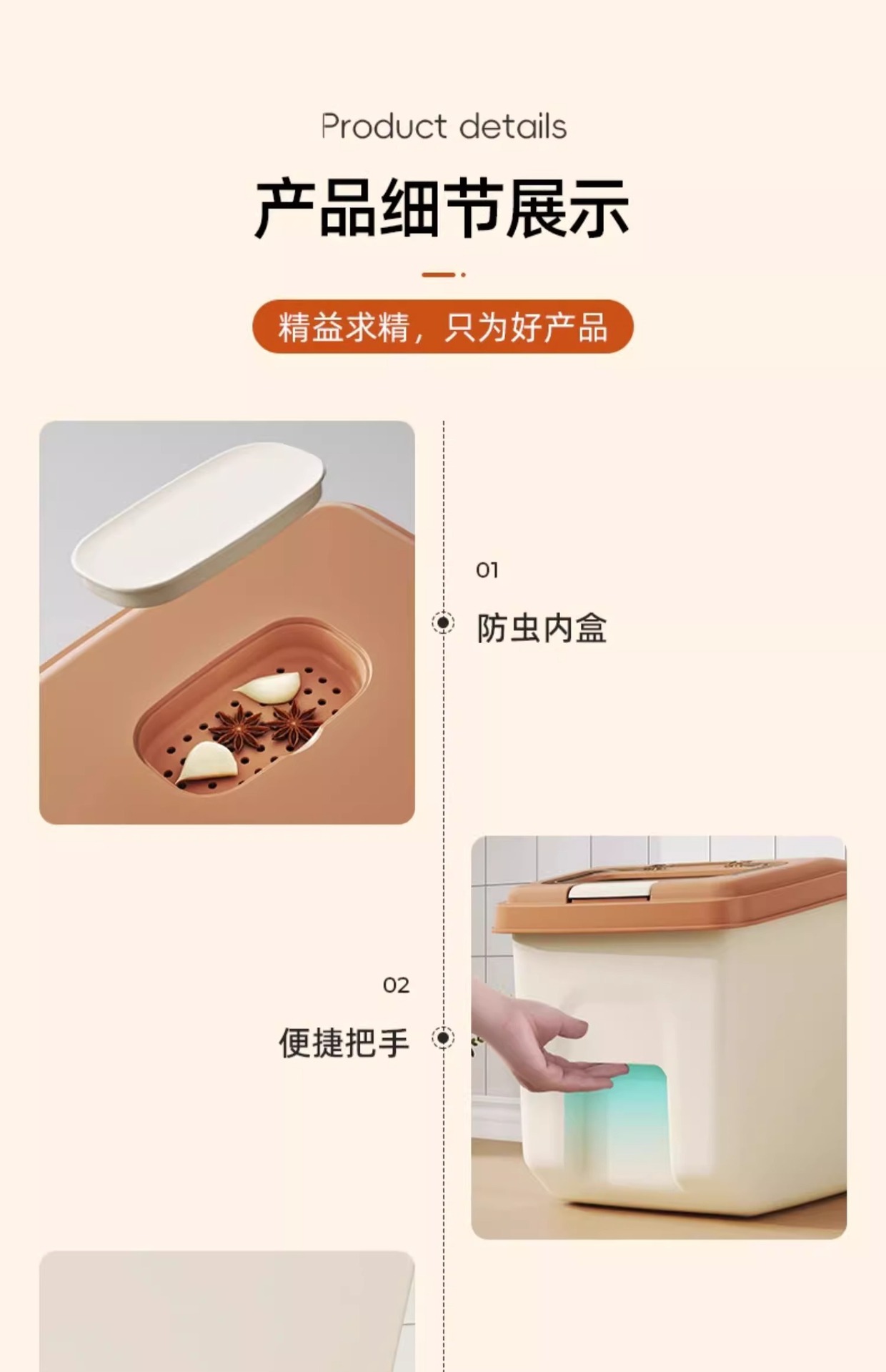 Product details

产品细节展示

精益求精，只为好产品

01

防虫内盒

02

便捷把手