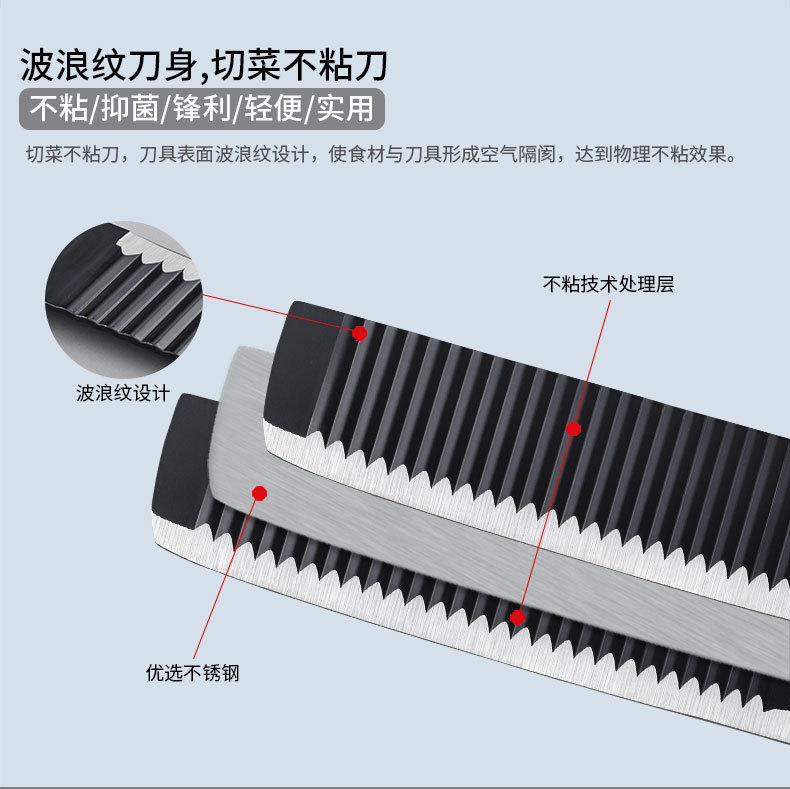 波浪纹刀身,切菜不粘刀

不粘/抑菌/锋利/轻便/实用

切菜不粘刀，刀具表面波浪纹设计，使食材与刀具形成空气隔阂，达到物理不粘效果。

不粘技术处理层

波浪纹设计

优选不锈钢