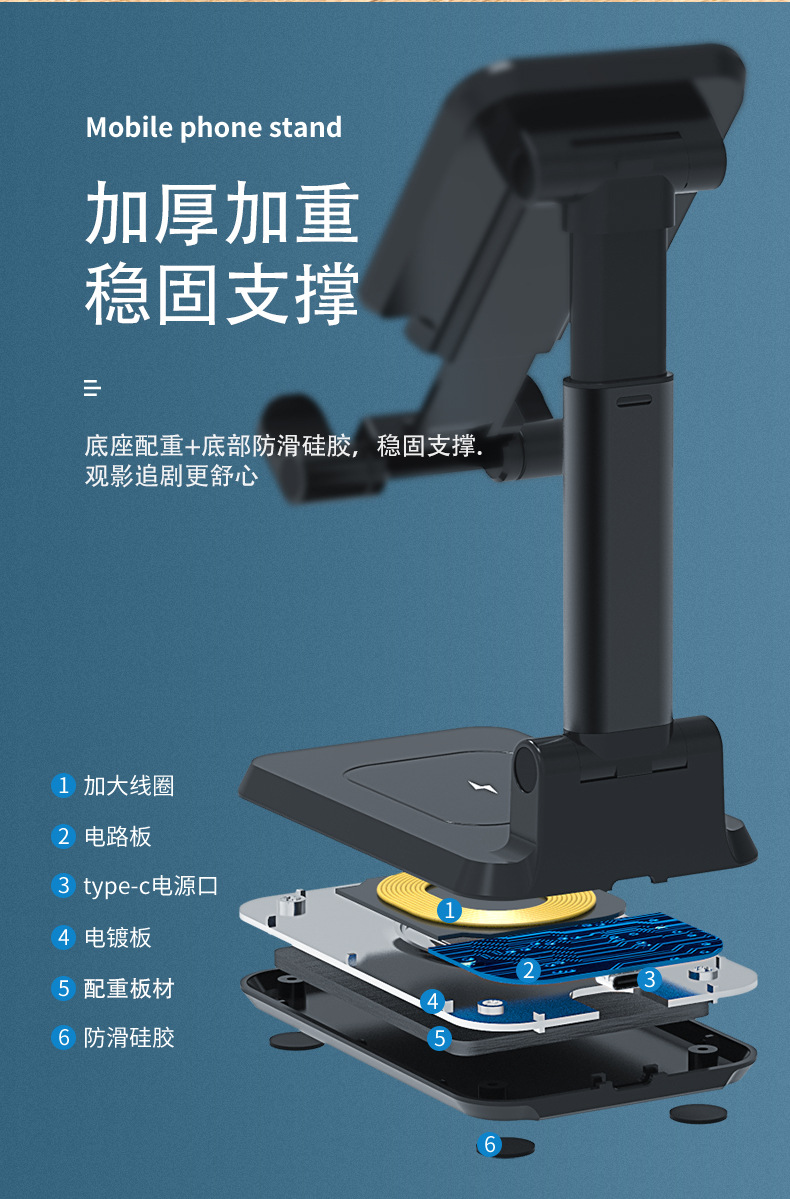 Mobile phone stand

加厚加重
稳固支撑

底座配重+底部防滑硅胶，稳固支撑.
观影追剧更舒心

1 加大线圈
2 电路板
3 type-c电源口
4 电镀板
5 配重板材
6 防滑硅胶

1
2
3
4
5
6