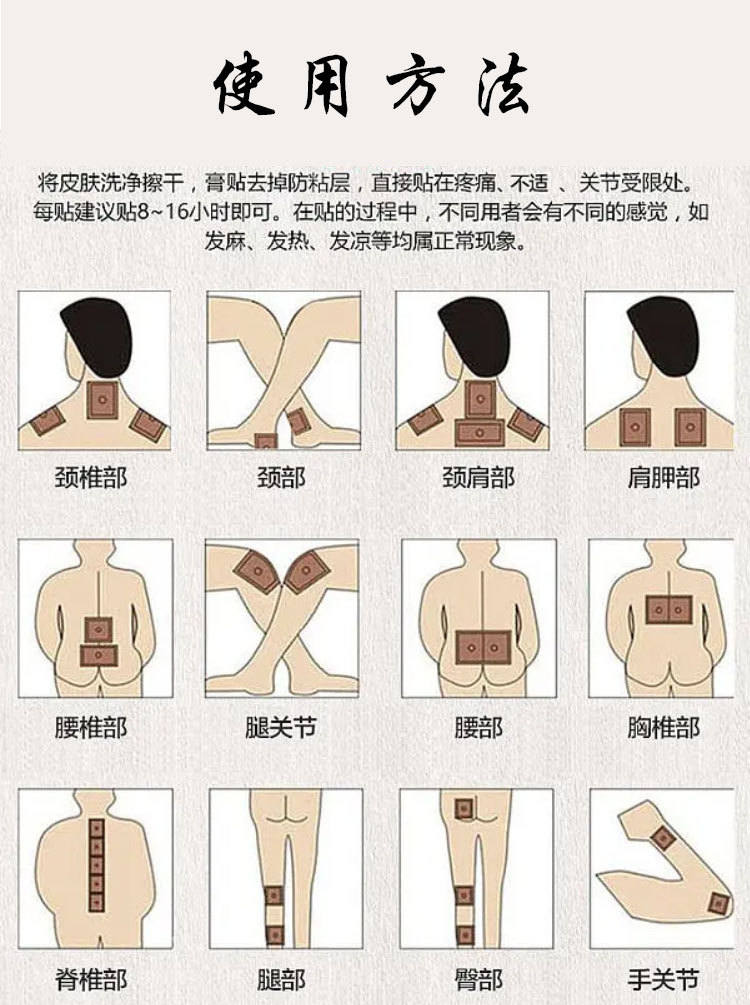 使用方法

将皮肤洗净擦干，膏贴去掉防粘层，直接贴在疼痛、不适 、关节受限处。每贴建议贴8~16小时即可。在贴的过程中，不同用者会有不同的感觉，如发麻、发热、发凉等均属正常现象。

颈椎部
颈部
颈肩部
肩胛部

腰椎部
腿关节
腰部
胸椎部

脊椎部
腿部
臀部
手关节